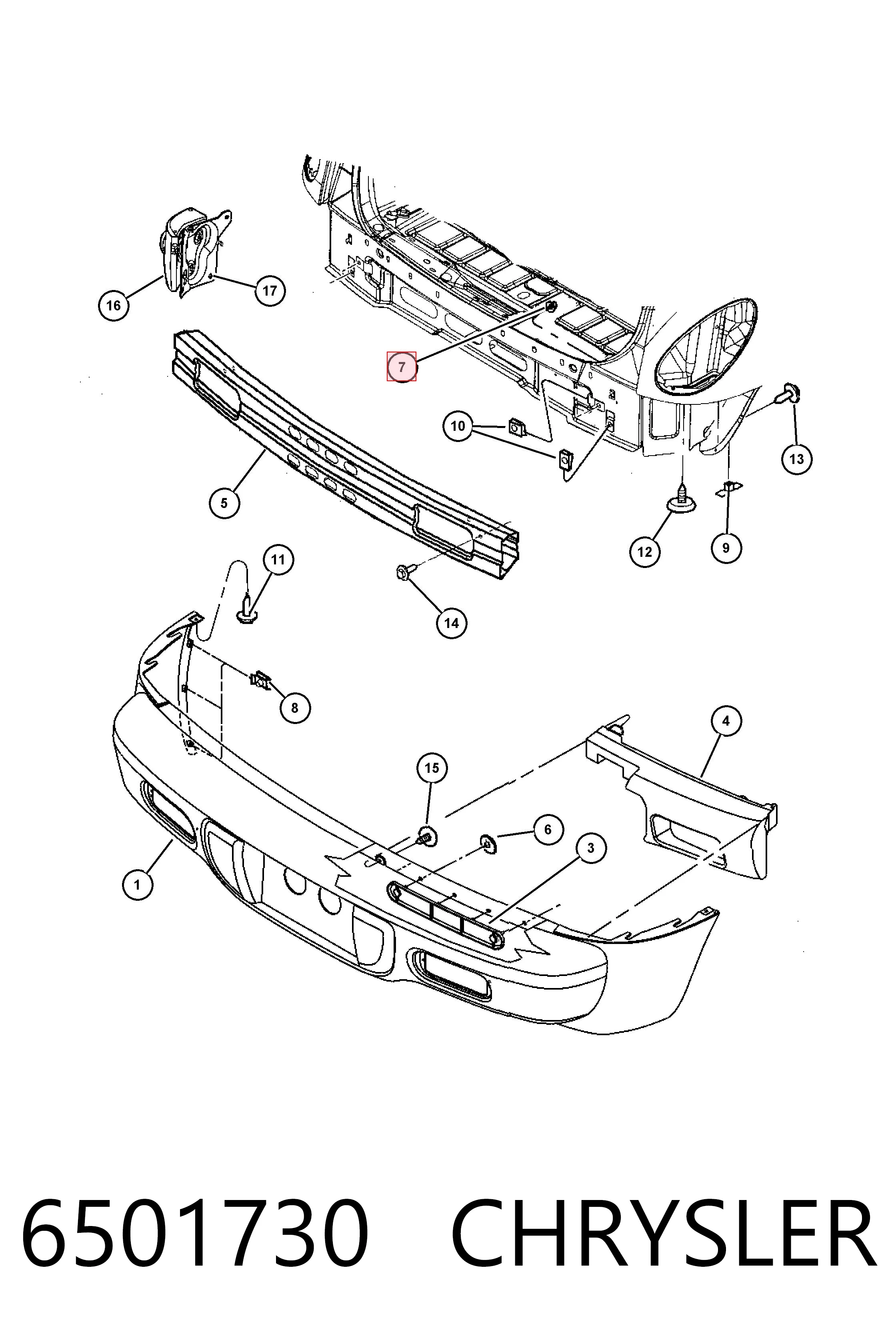 16
17
7
10
13
5
12
9
11
14
8
4
15
6
3
1

6501730 CHRYSLER