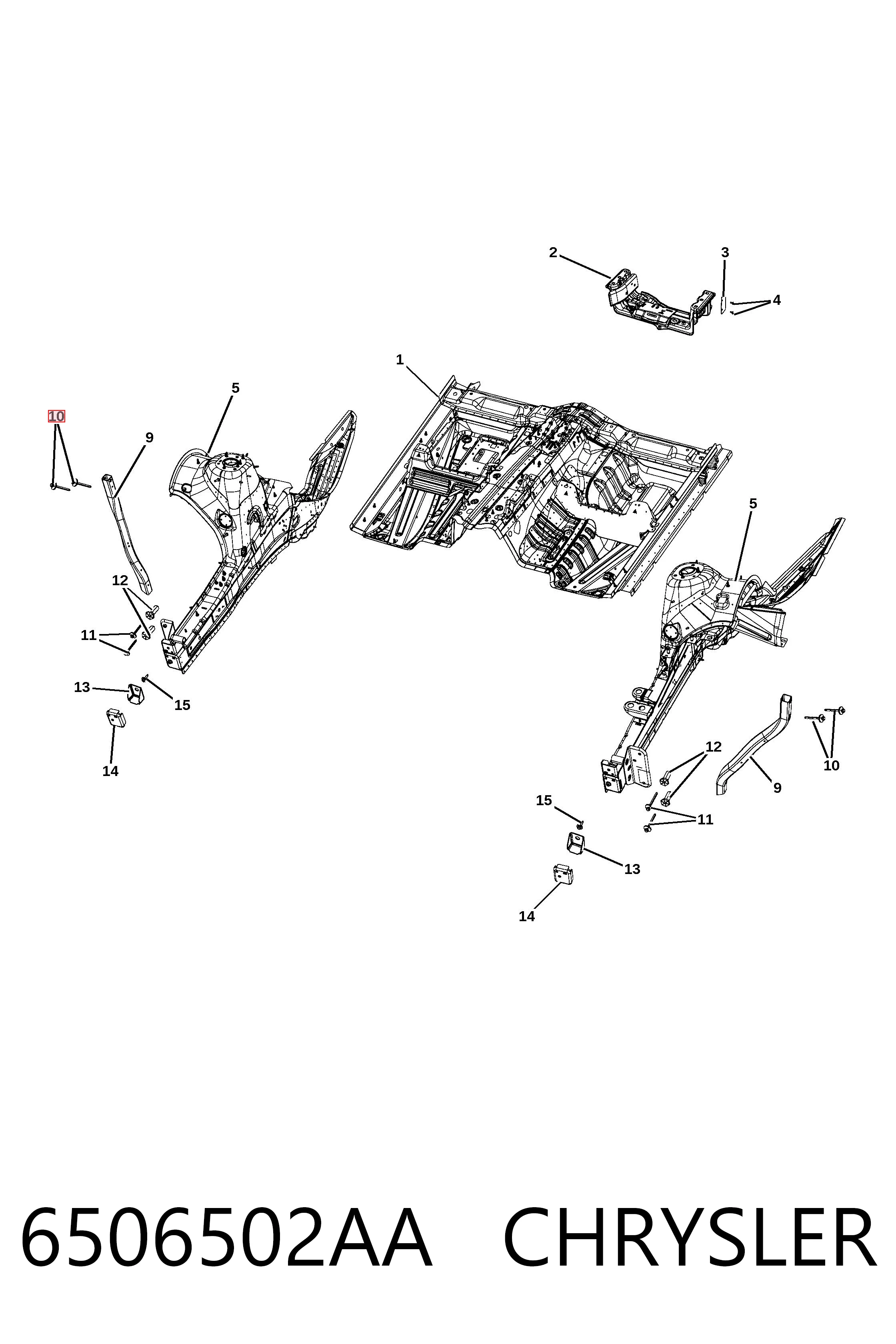 2
3
4
1
5
10
9
5
12
11
13
15
14
12
10
9
15
11
13
14

6506502AA CHRYSLER