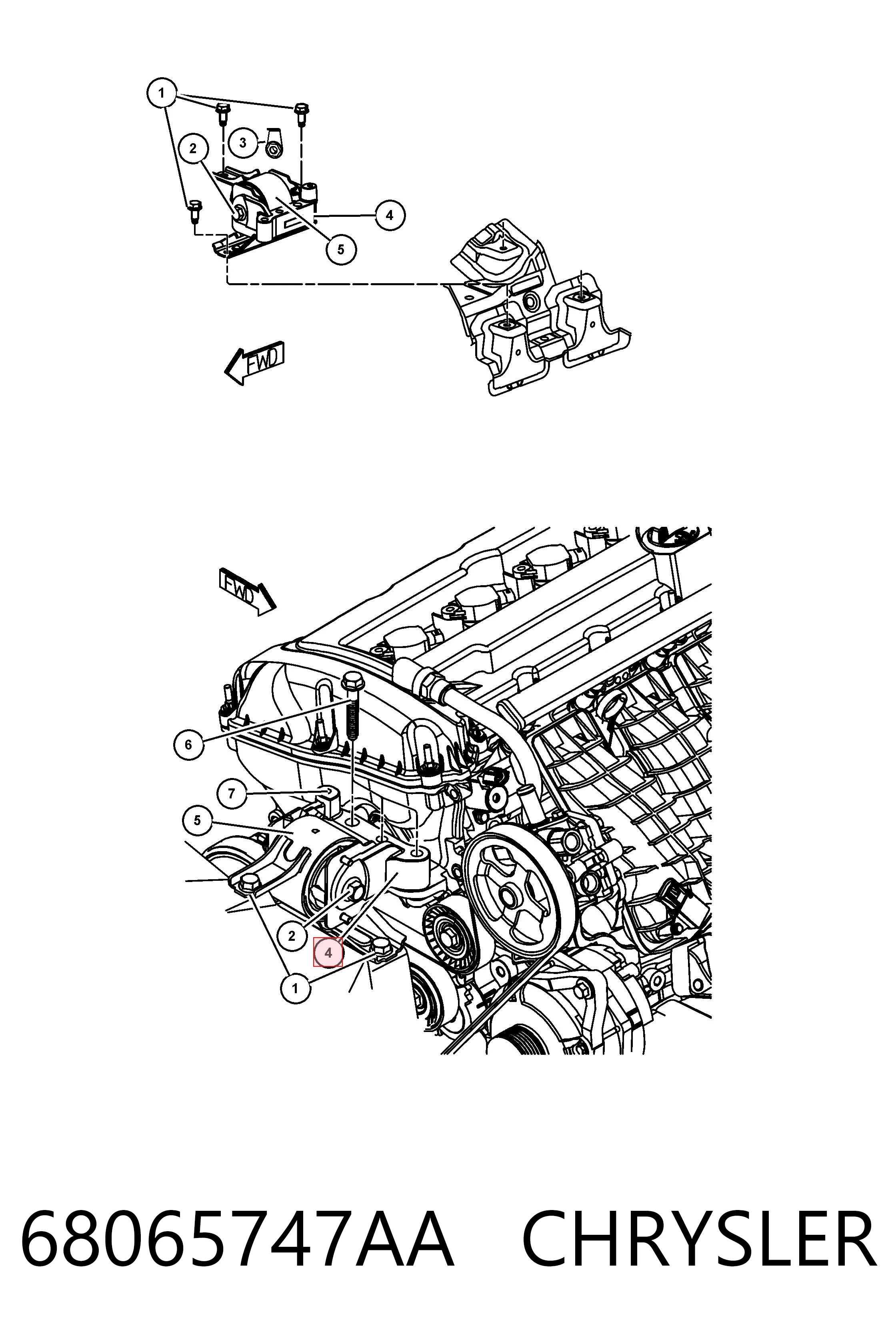 1
2
3
4
5
FWD

FWD
6
7
5
2
4
1

68065747AA CHRYSLER