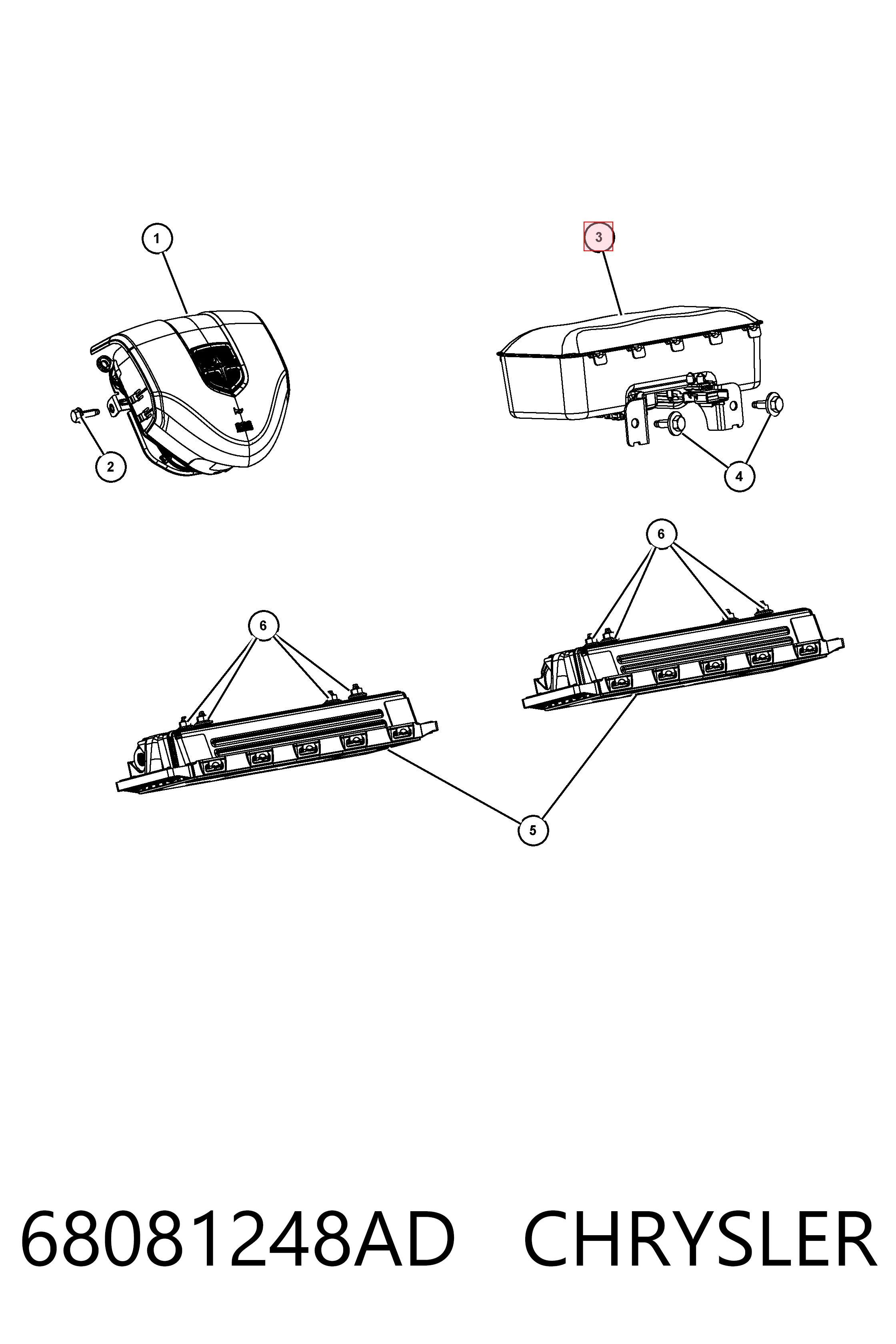 1
3
2
4
6
6
5
68081248AD CHRYSLER