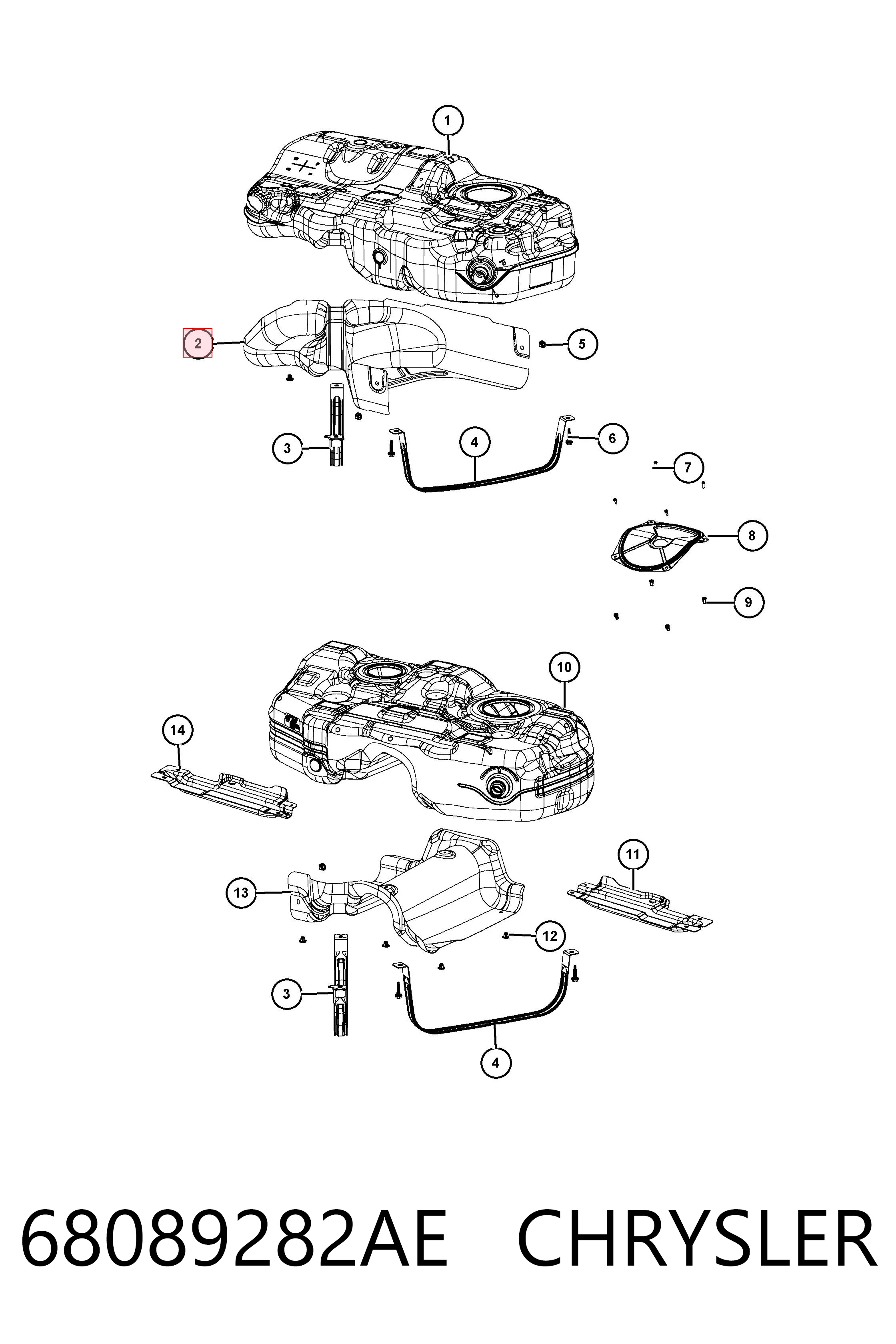 1
2
5
3
4
6
7
8
9
10
14
11
13
12
3
4

68089282AE CHRYSLER