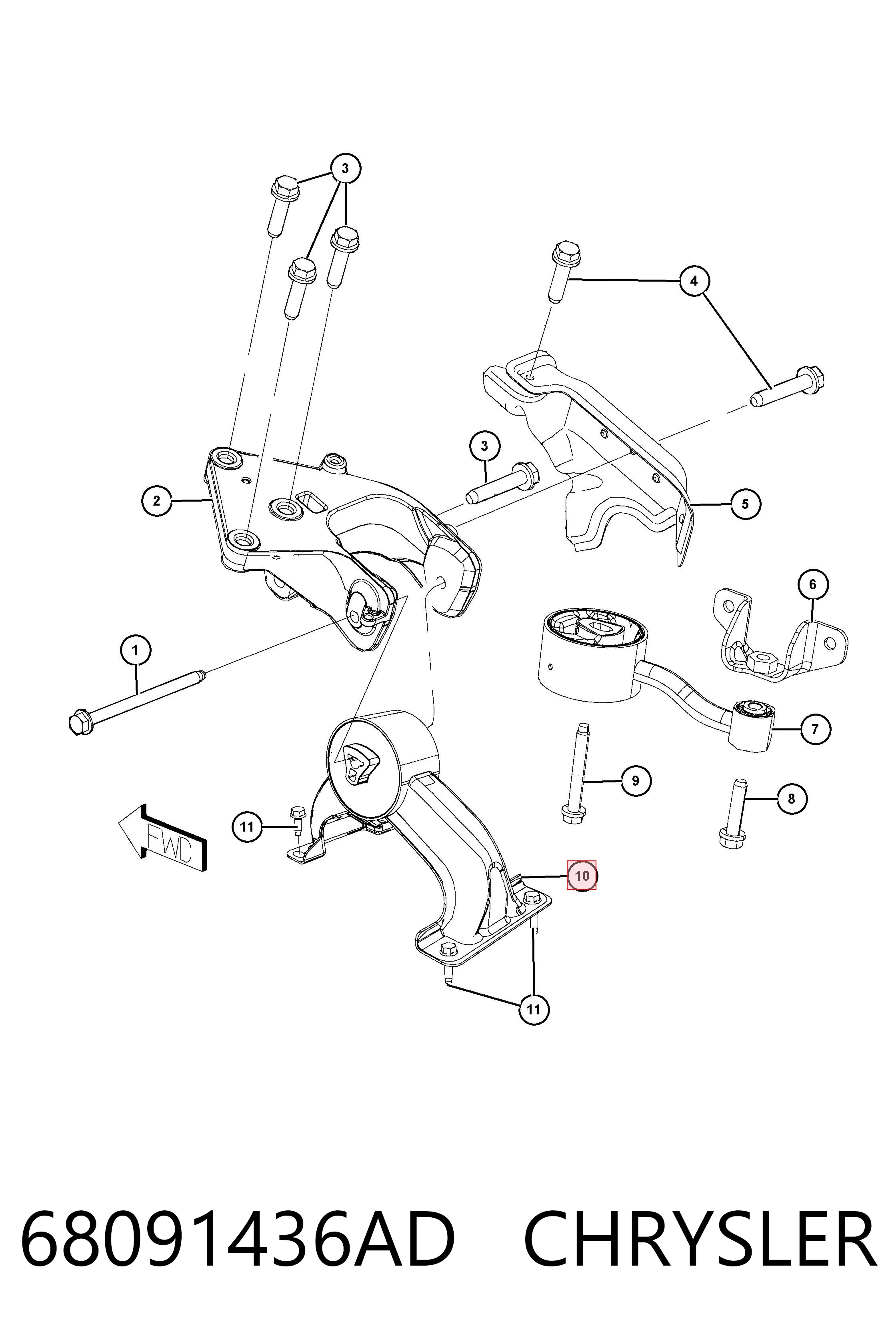 3

4

3

2

5

6

1

7

9

8

11

FWD

10

11

68091436AD CHRYSLER