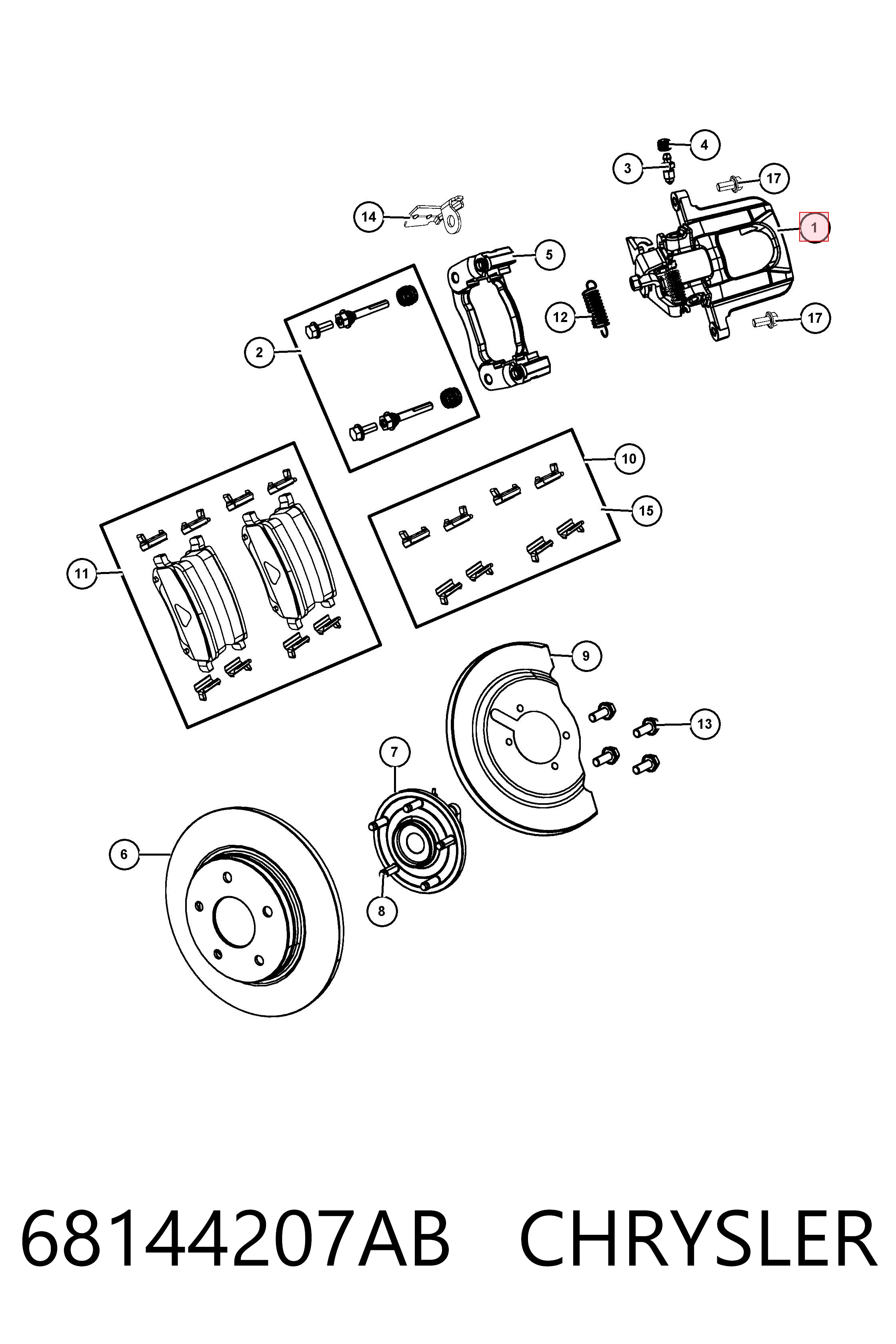 4
3
17
14
1
5
12
17
2
10
15
11
9
13
7
6
8

68144207AB CHRYSLER