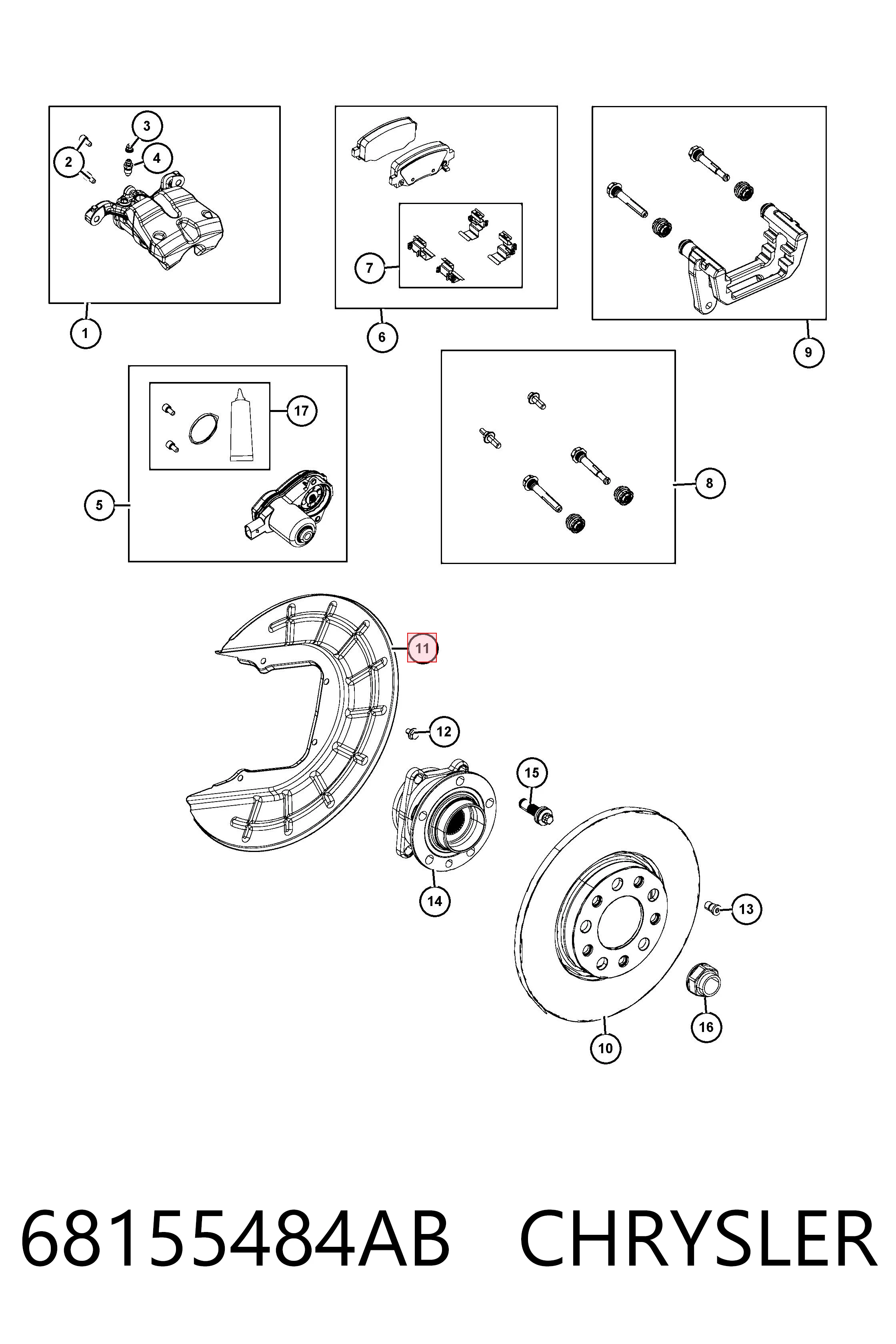 3
2
4
1
7
6
9
17
5
8
11
12
15
14
13
16
10

68155484AB CHRYSLER