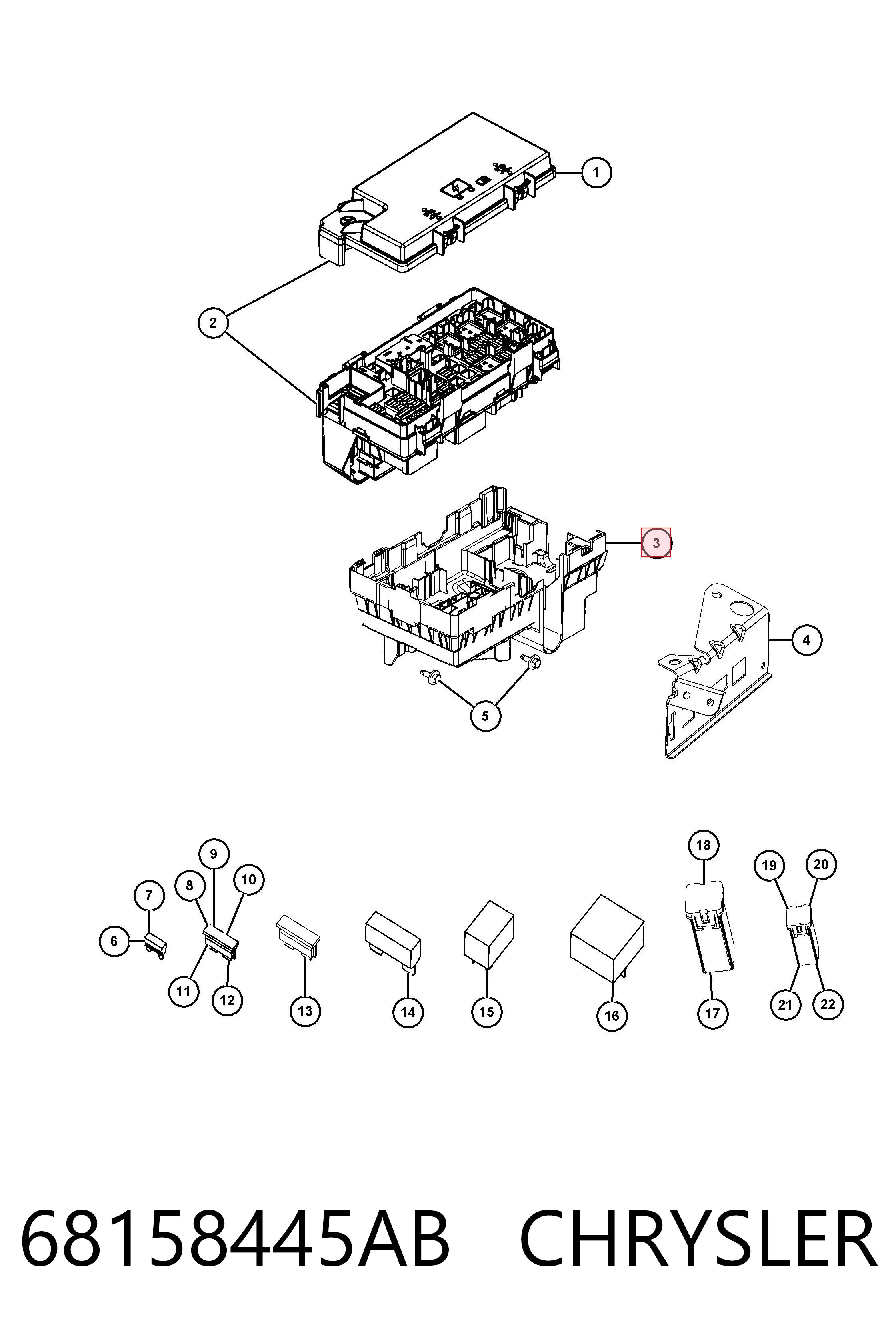 1
2
3
4
5
9
8
10
7
6
11
12
13
14
15
16
18
17
19
20
21
22
68158445AB CHRYSLER