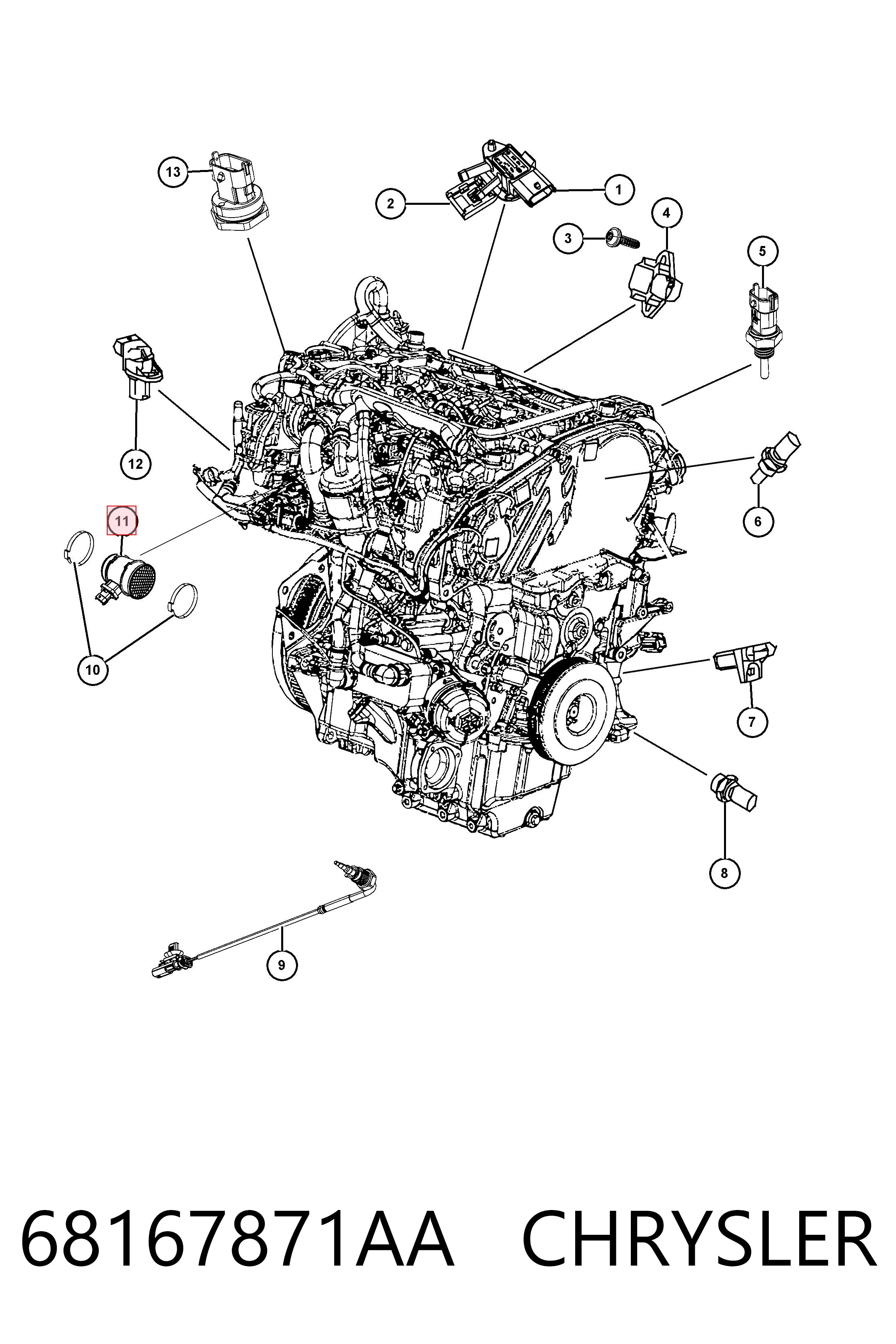 13
2
1
3
4
5
12
6
11
10
7
8
9

68167871AA CHRYSLER