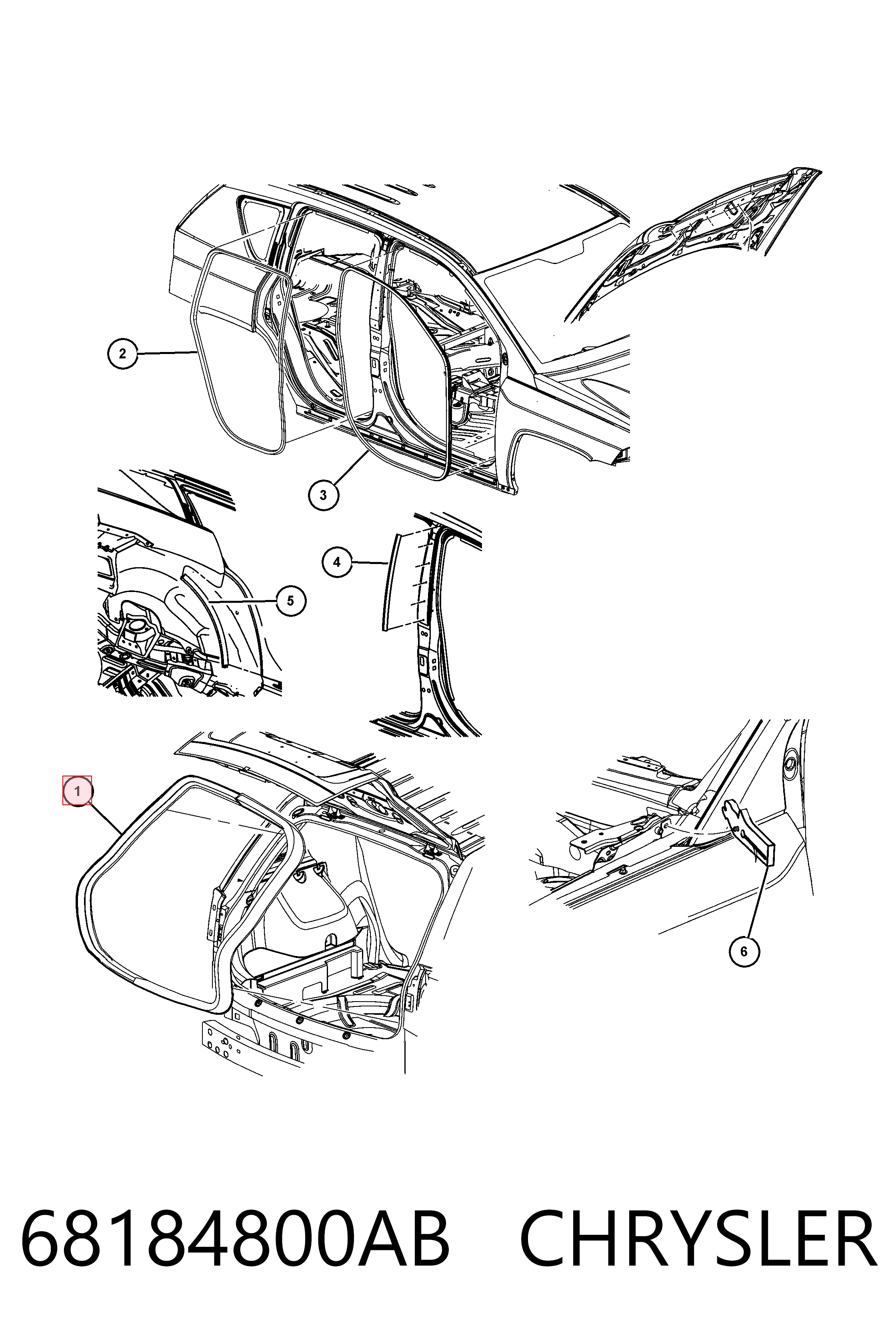 2

3

4

5

1

6

68184800AB CHRYSLER