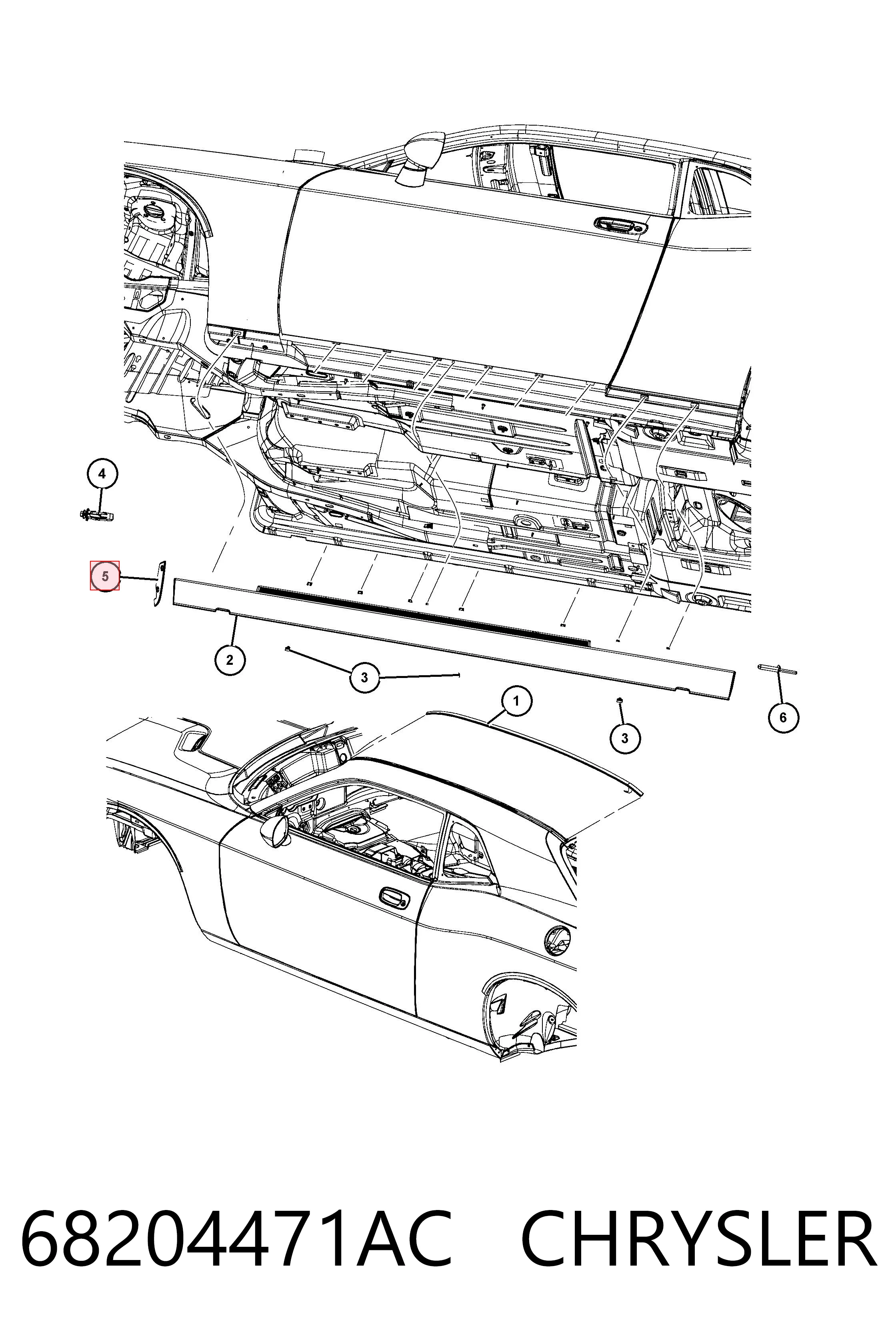 4

5

2

3

1

3

6

68204471AC CHRYSLER