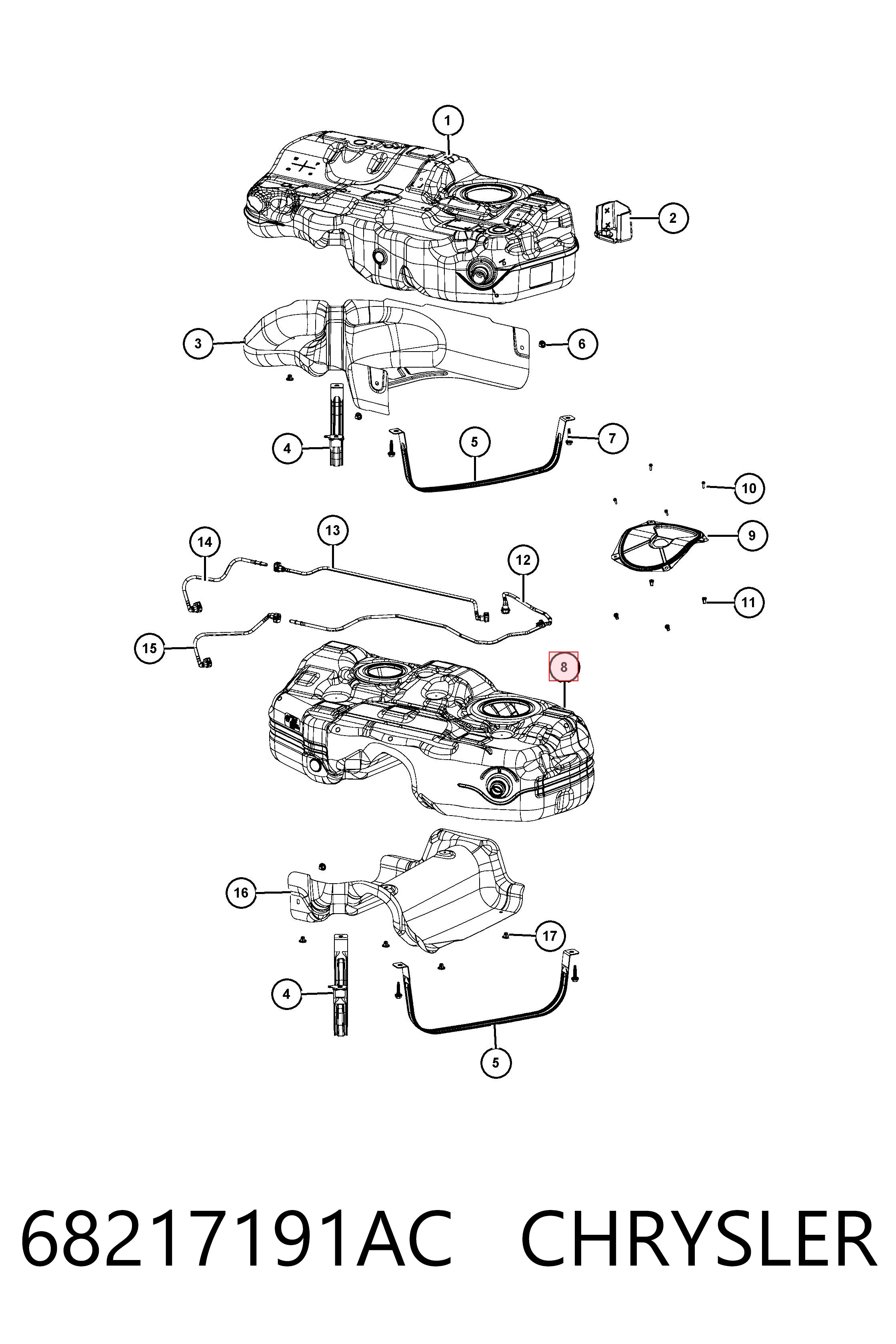 1
2
3
6
4
5
7
10
9
14
13
12
11
15
8
16
17
4
5
68217191AC CHRYSLER