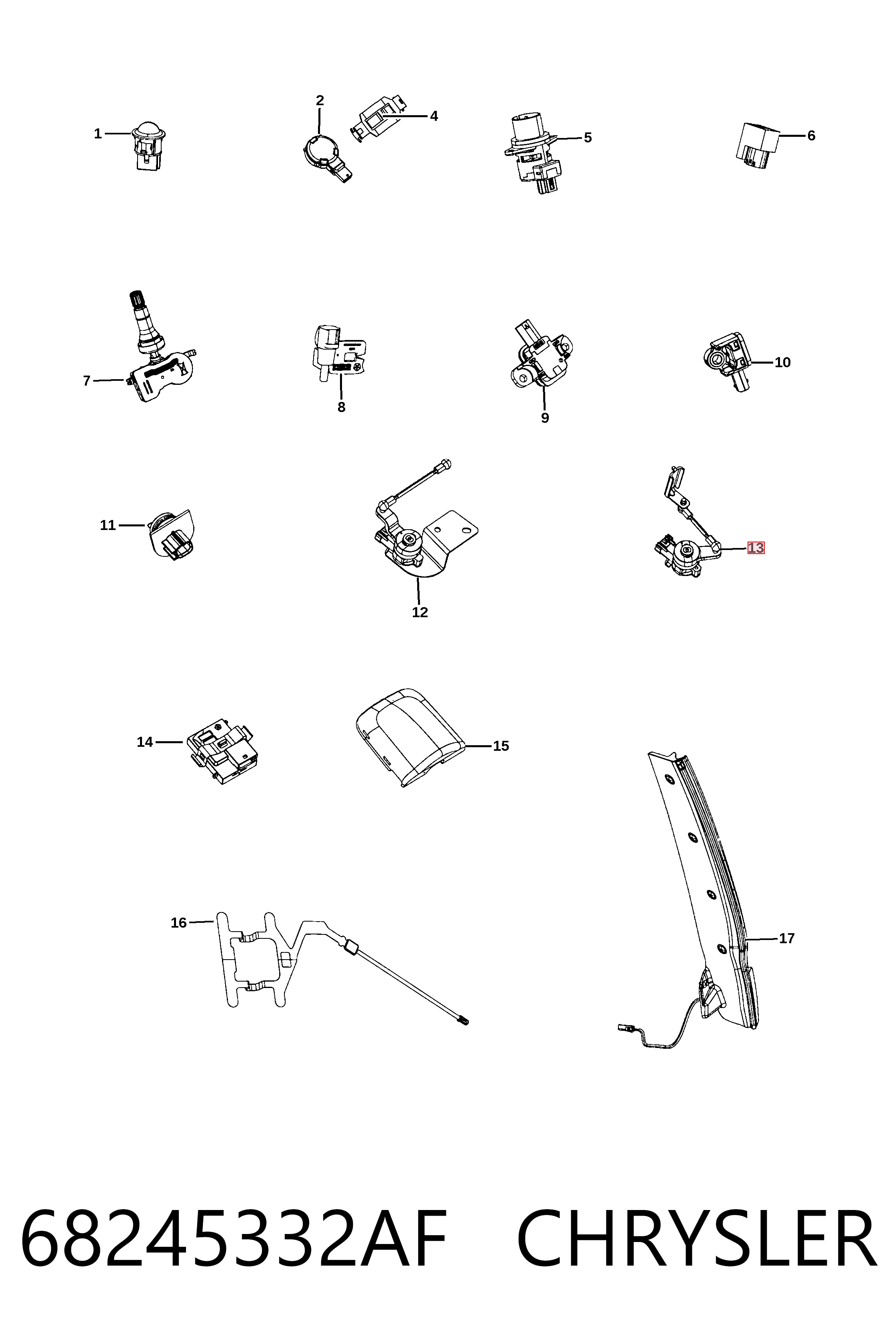 1
2
4
5
6
7
8
9
10
11
12
13
14
15
16
17

68245332AF CHRYSLER