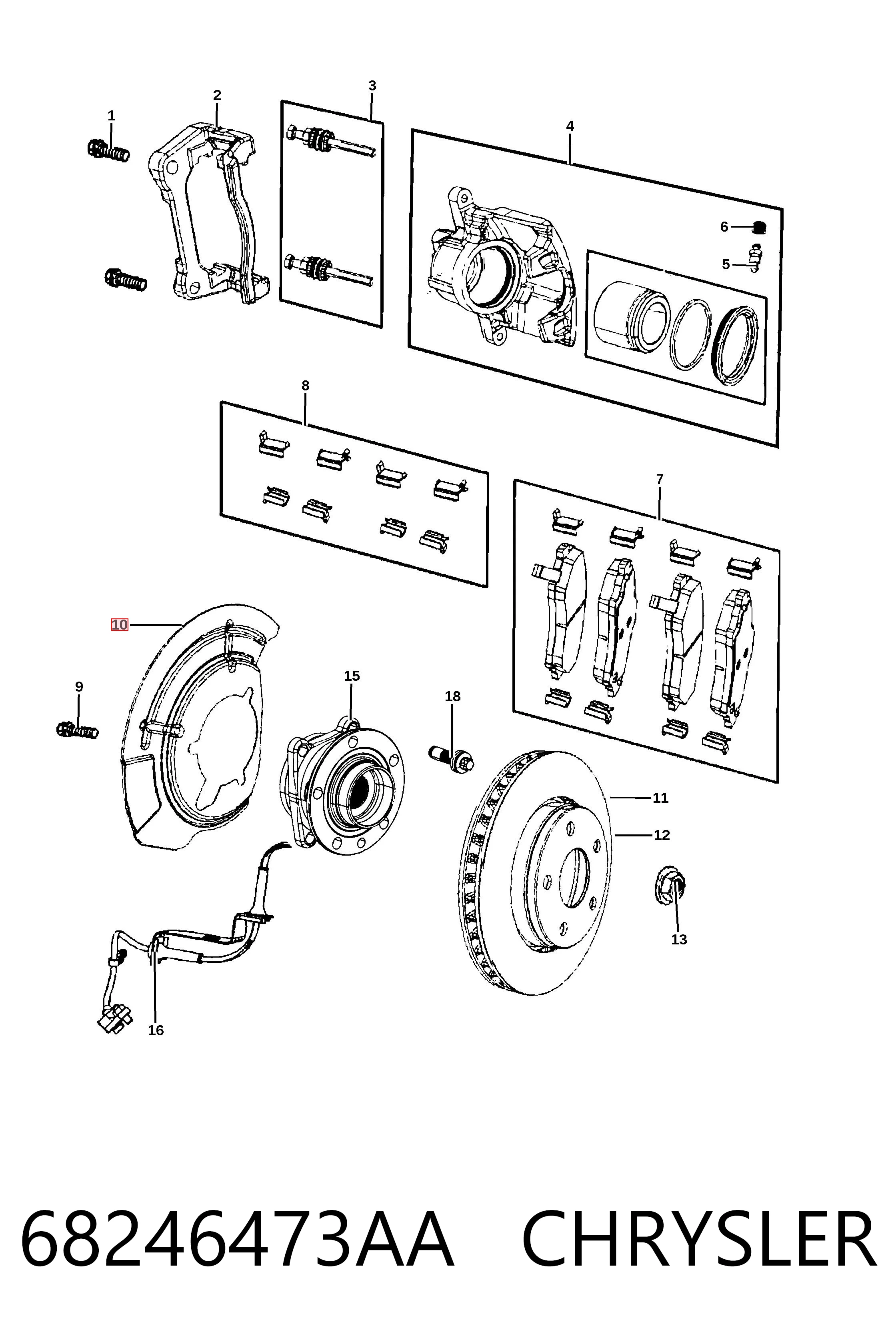 1
2
3
4
6
5
8
7
10
9
15
18
11
12
13
16
68246473AA CHRYSLER