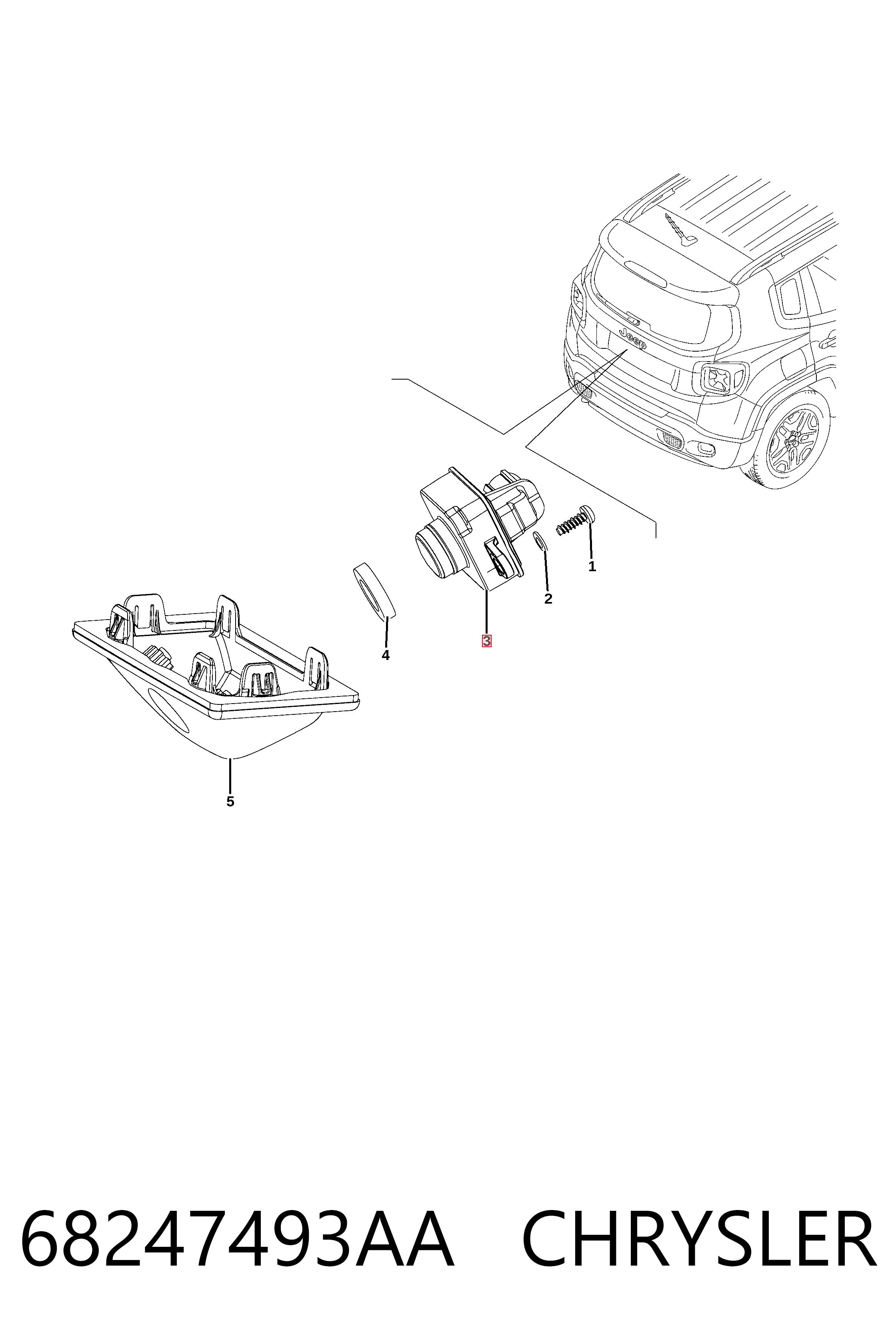 Jeep

1

2

3

4

5

68247493AA CHRYSLER