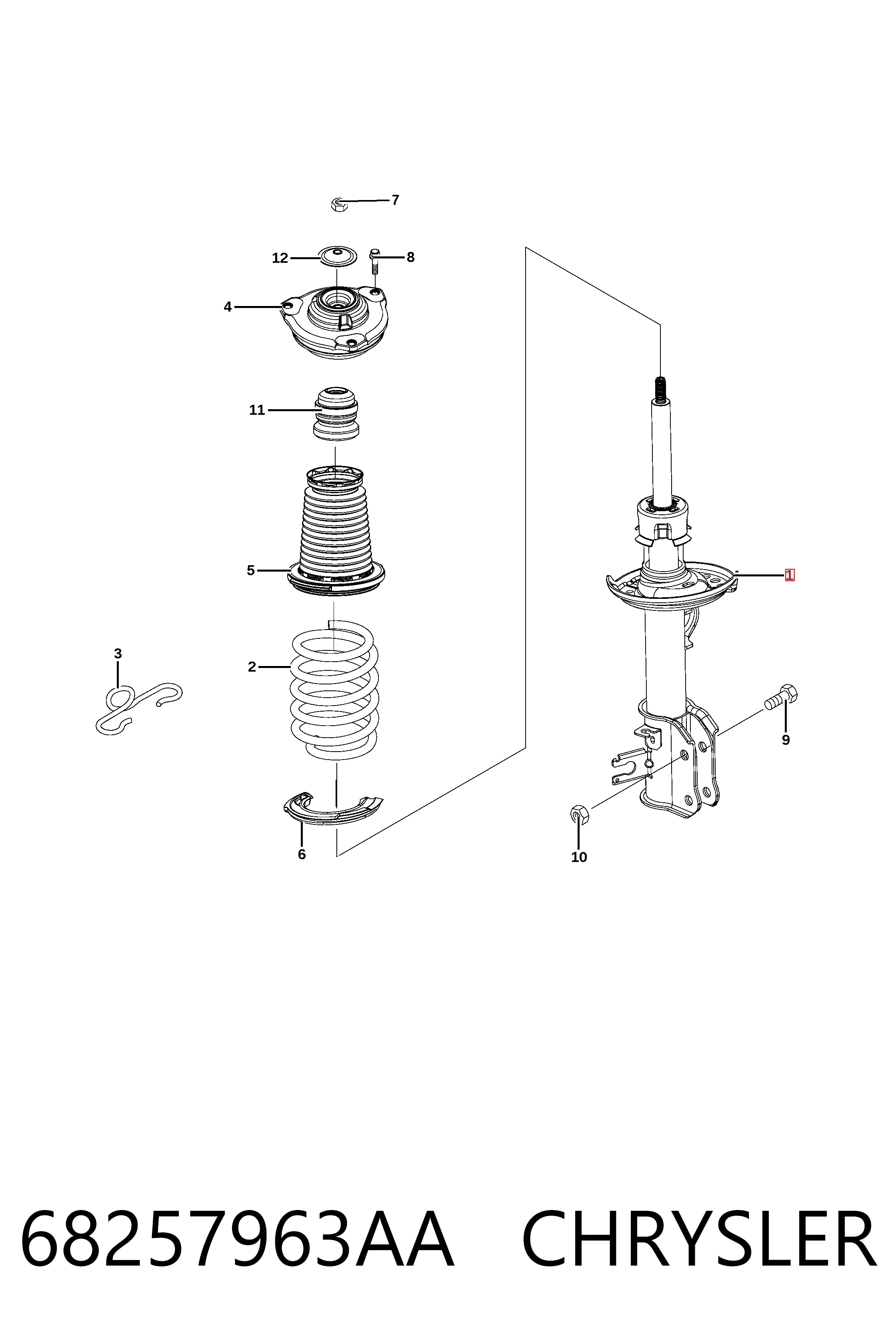 7

12

8

4

11

5

1

3

2

9

6

10

68257963AA CHRYSLER