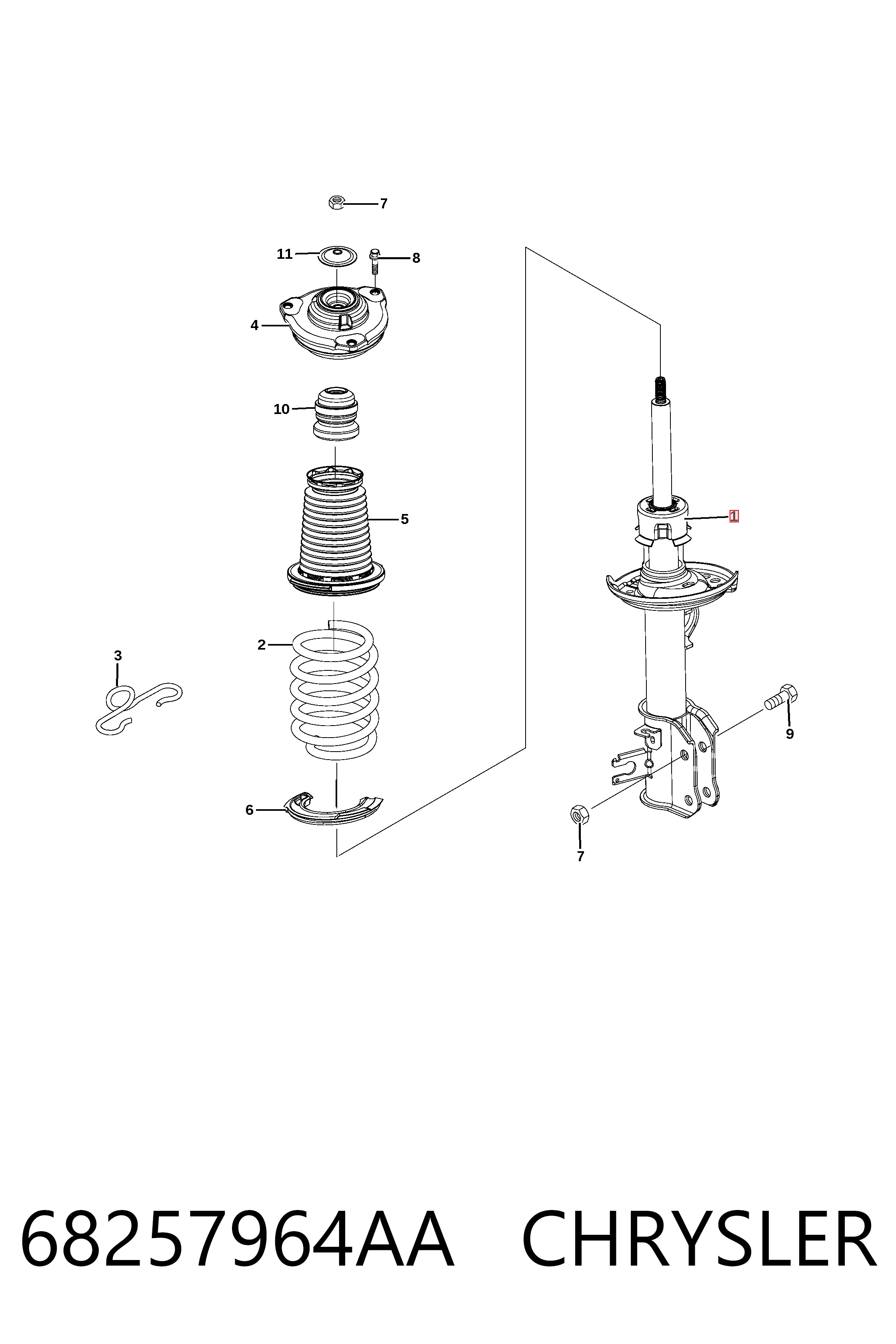 7

11

8

4

10

5

1

2

3

9

6

7

68257964AA CHRYSLER