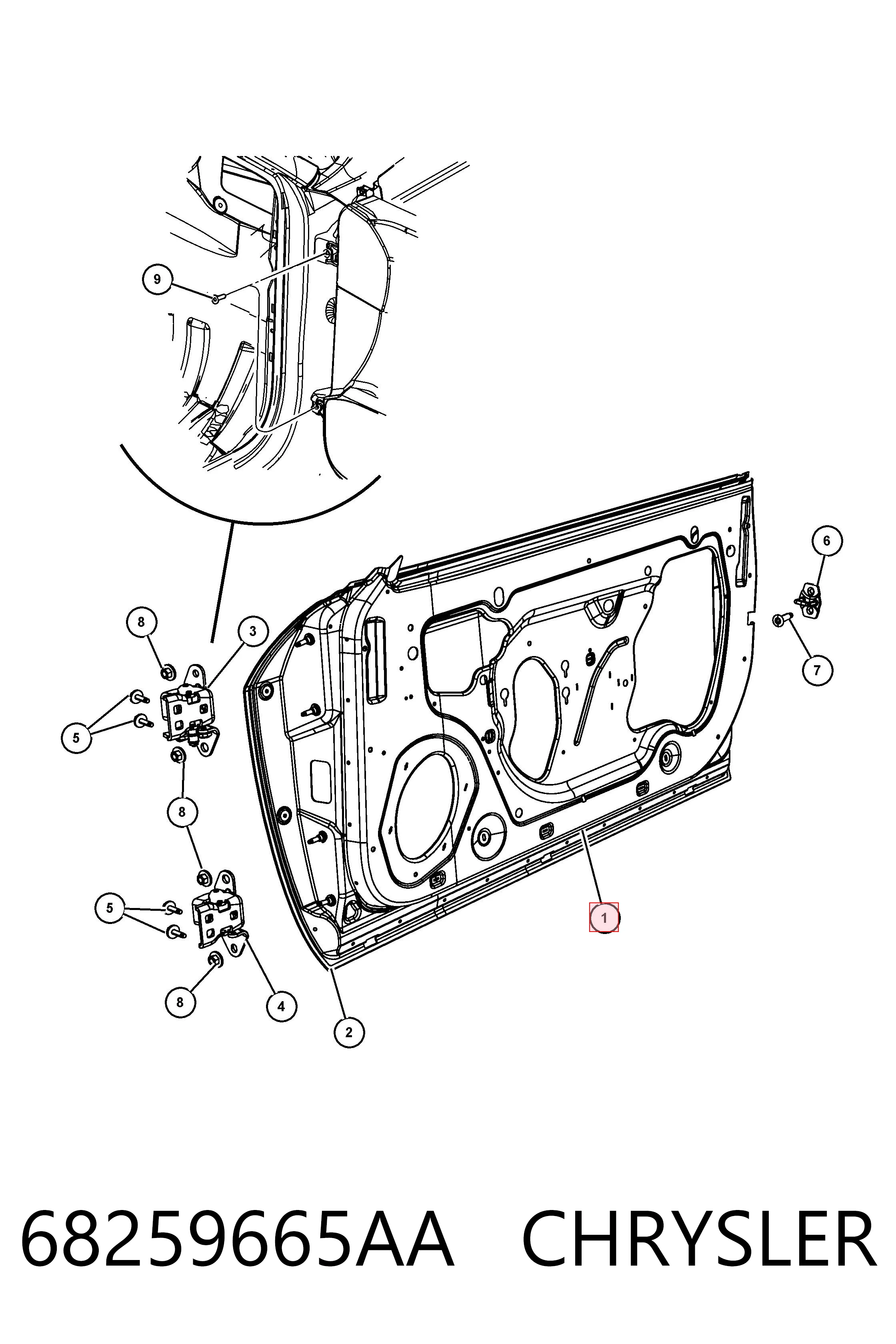 9

6

8

3

7

5

8

5

1

8

4

2

68259665AA CHRYSLER