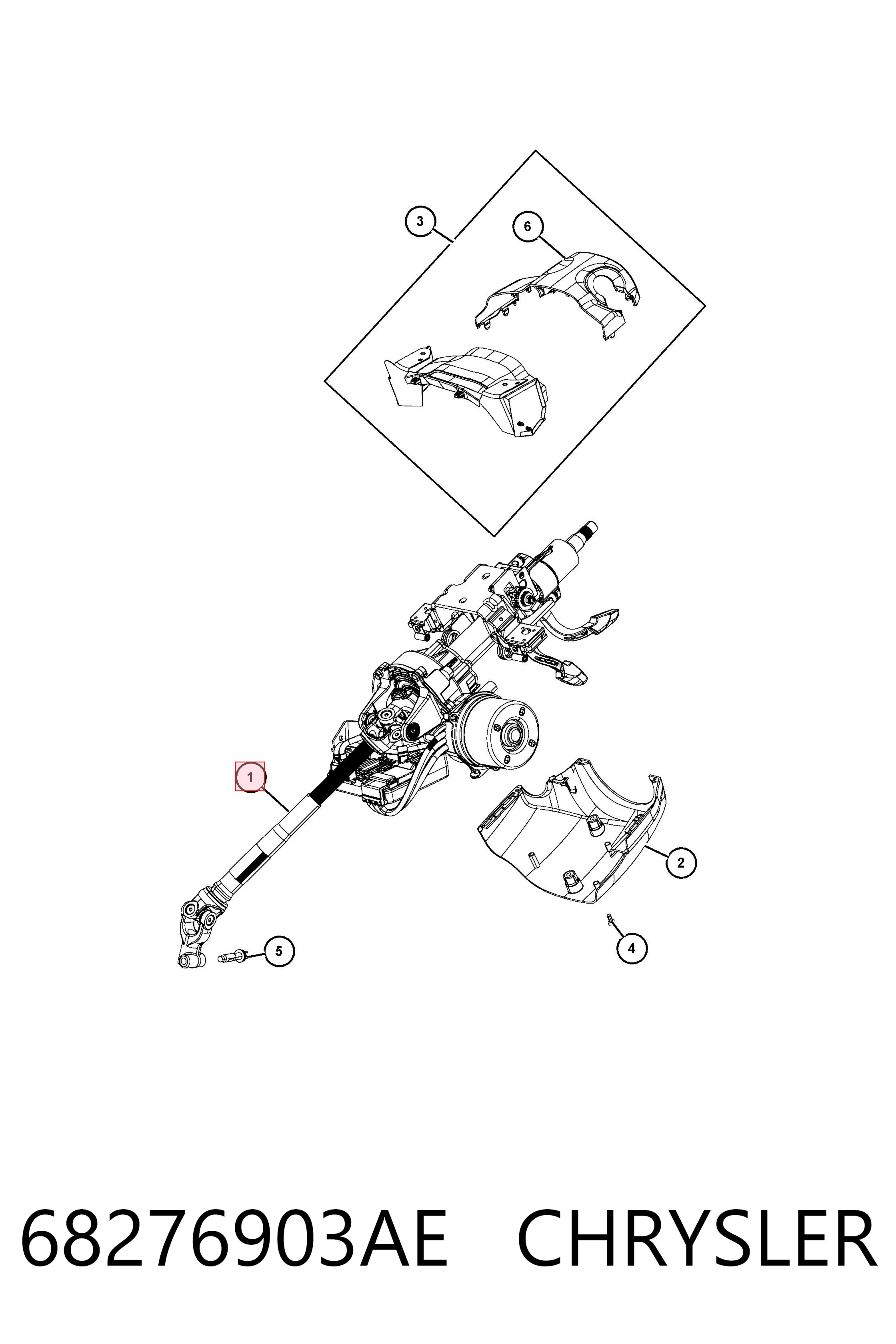 3
6
1
2
5
4

68276903AE CHRYSLER