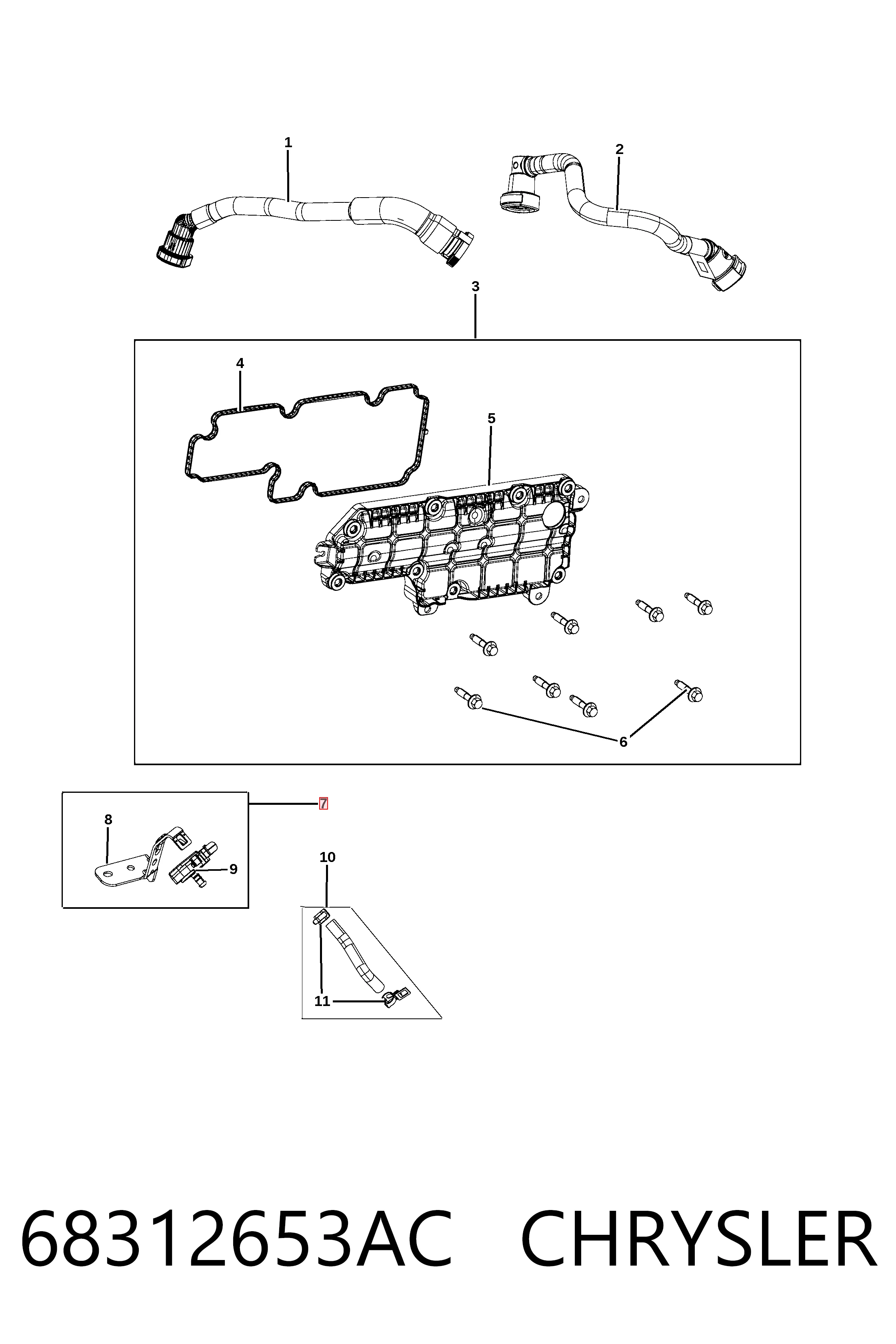 1
2
3
4
5
6
7
8
9
10
11

68312653AC CHRYSLER