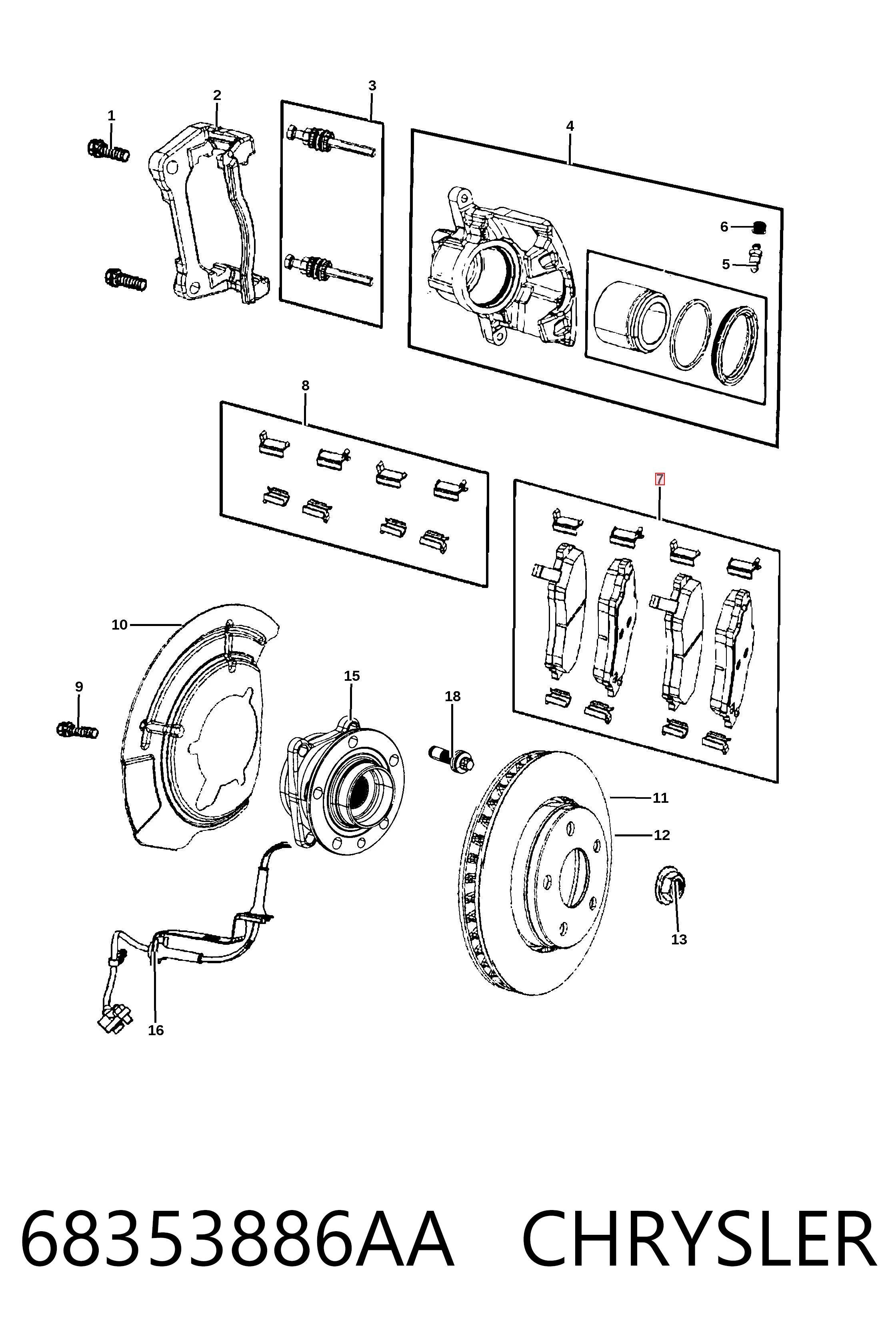 1
2
3
4
6
5
8
7
10
9
15
18
11
12
13
16

68353886AA CHRYSLER