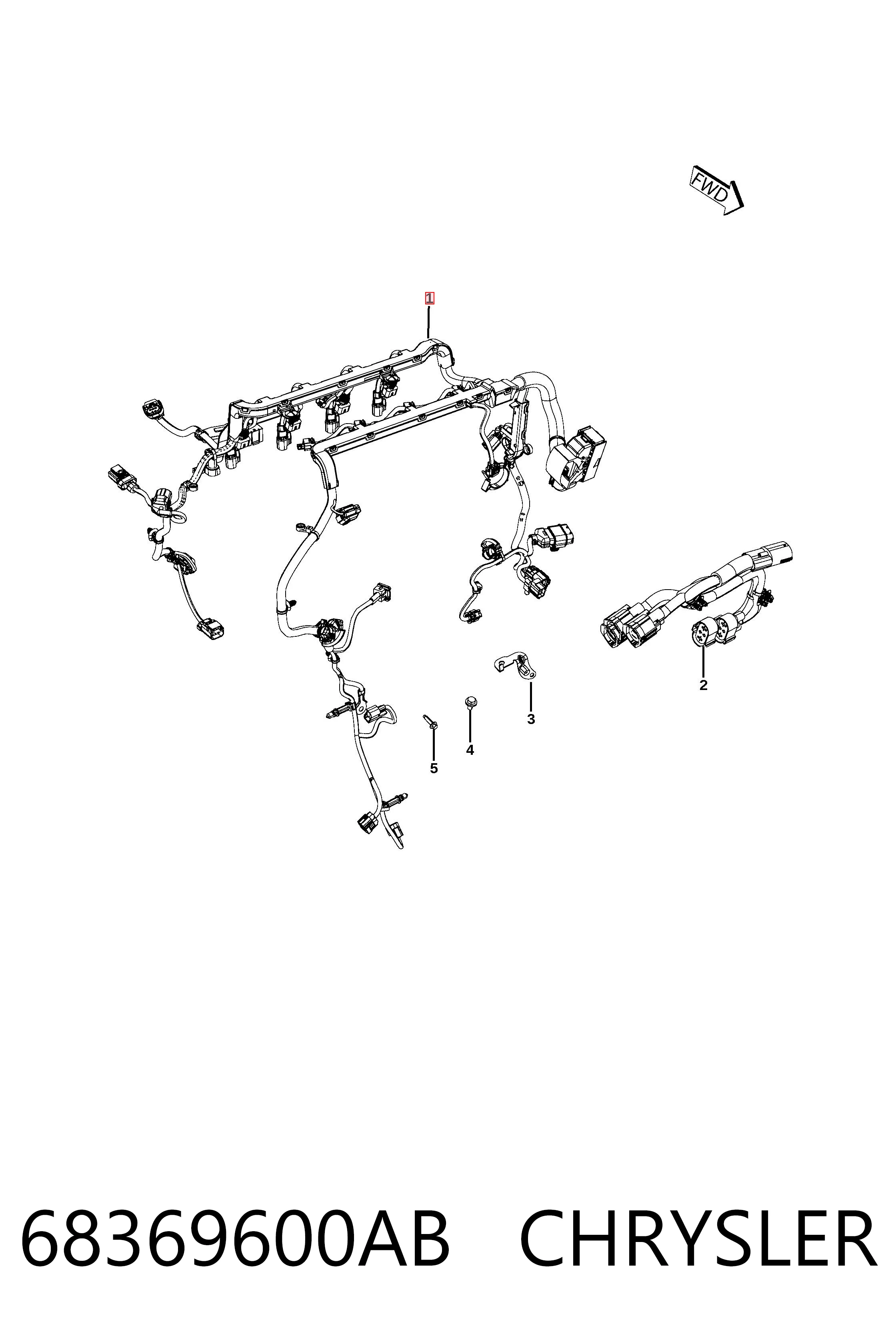 FWD

1

2

3

4

5

68369600AB CHRYSLER