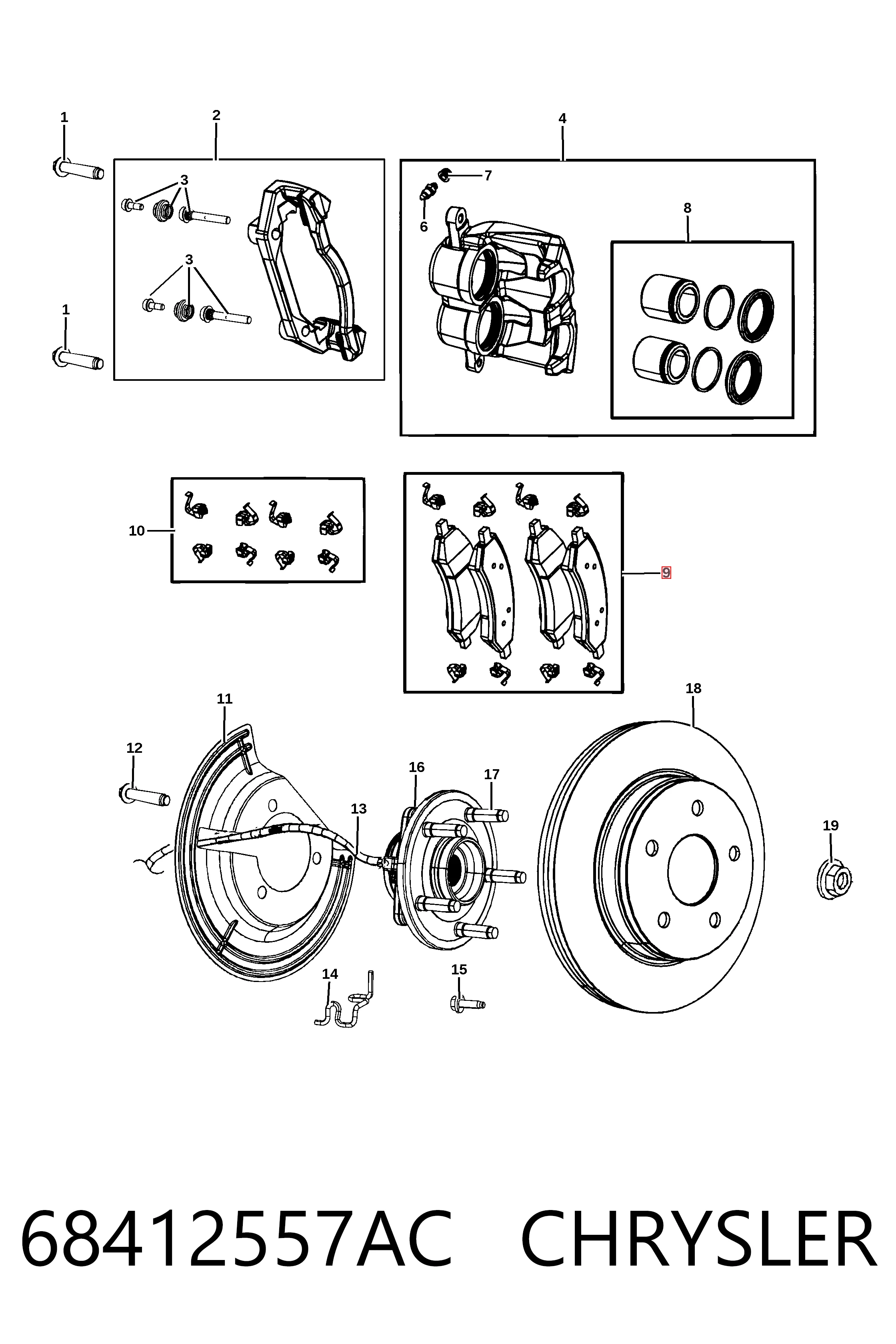 1
2
4
3
7
6
8
3
1
10
9
11
18
12
16
17
13
19
14
15
68412557AC CHRYSLER