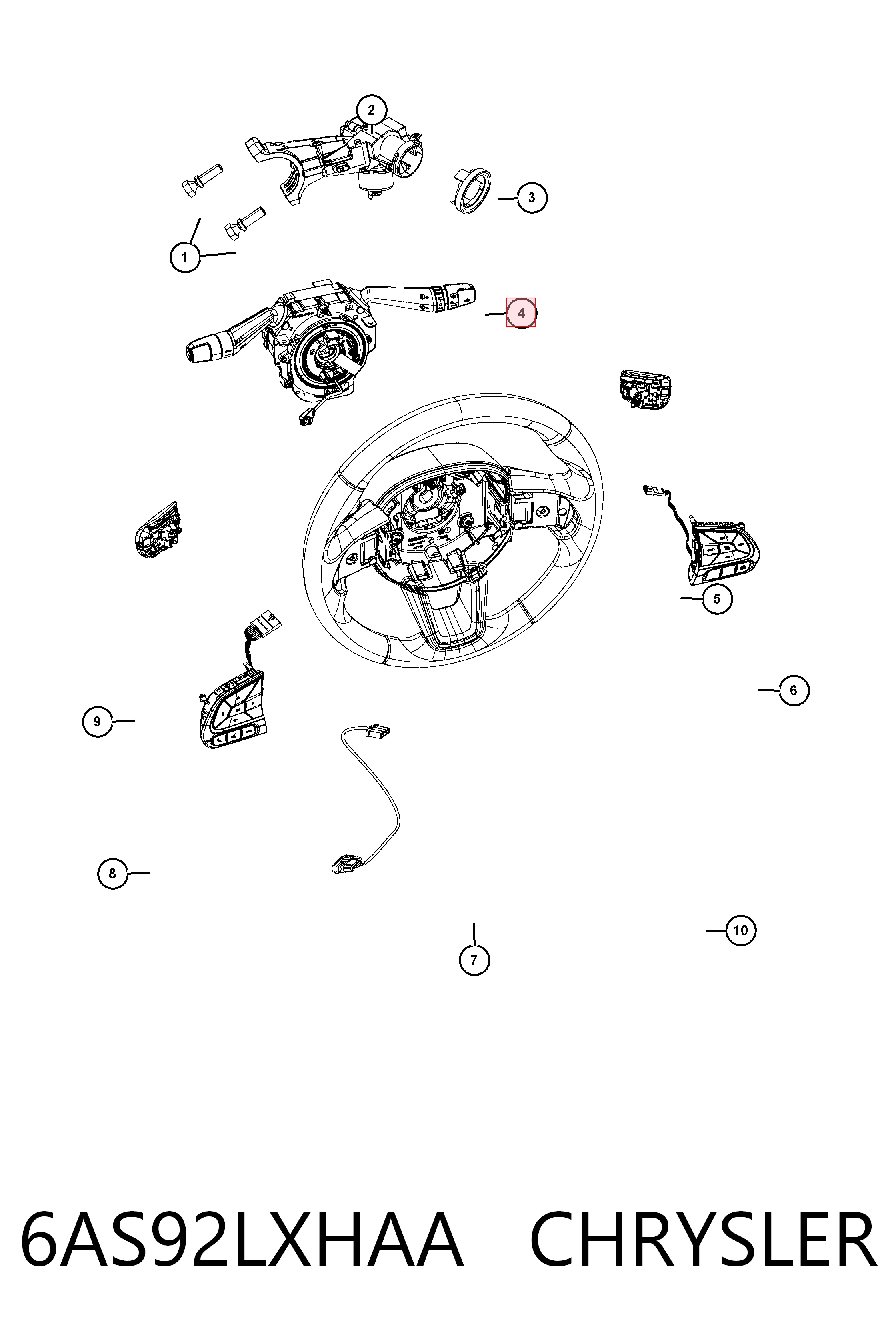 2
3
1
4
5
6
9
8
7
10
6AS92LXHAA CHRYSLER