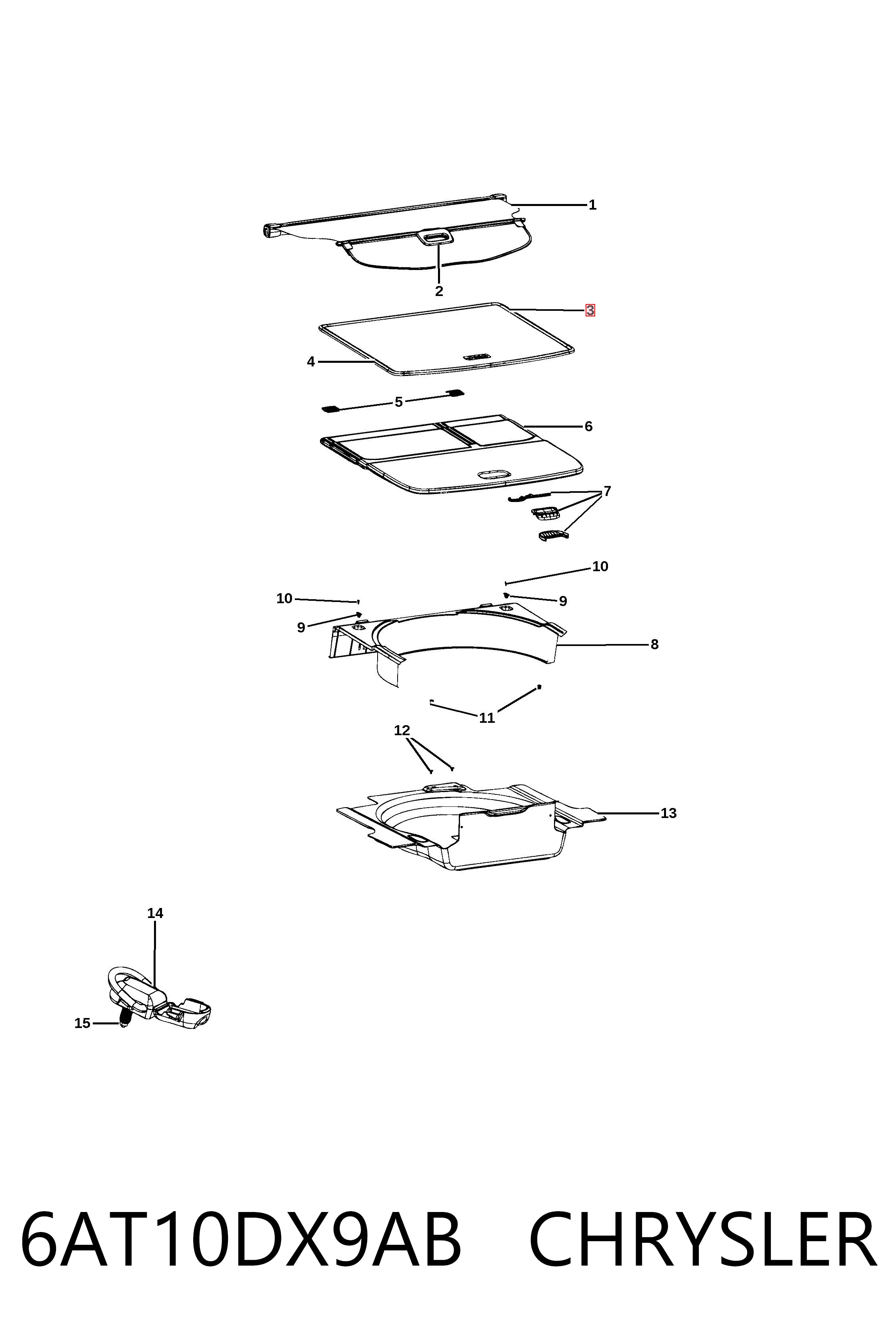 1
2
3
4
5
6
7
10
10
9
9
8
11
12
13
14
15

6AT10DX9AB CHRYSLER