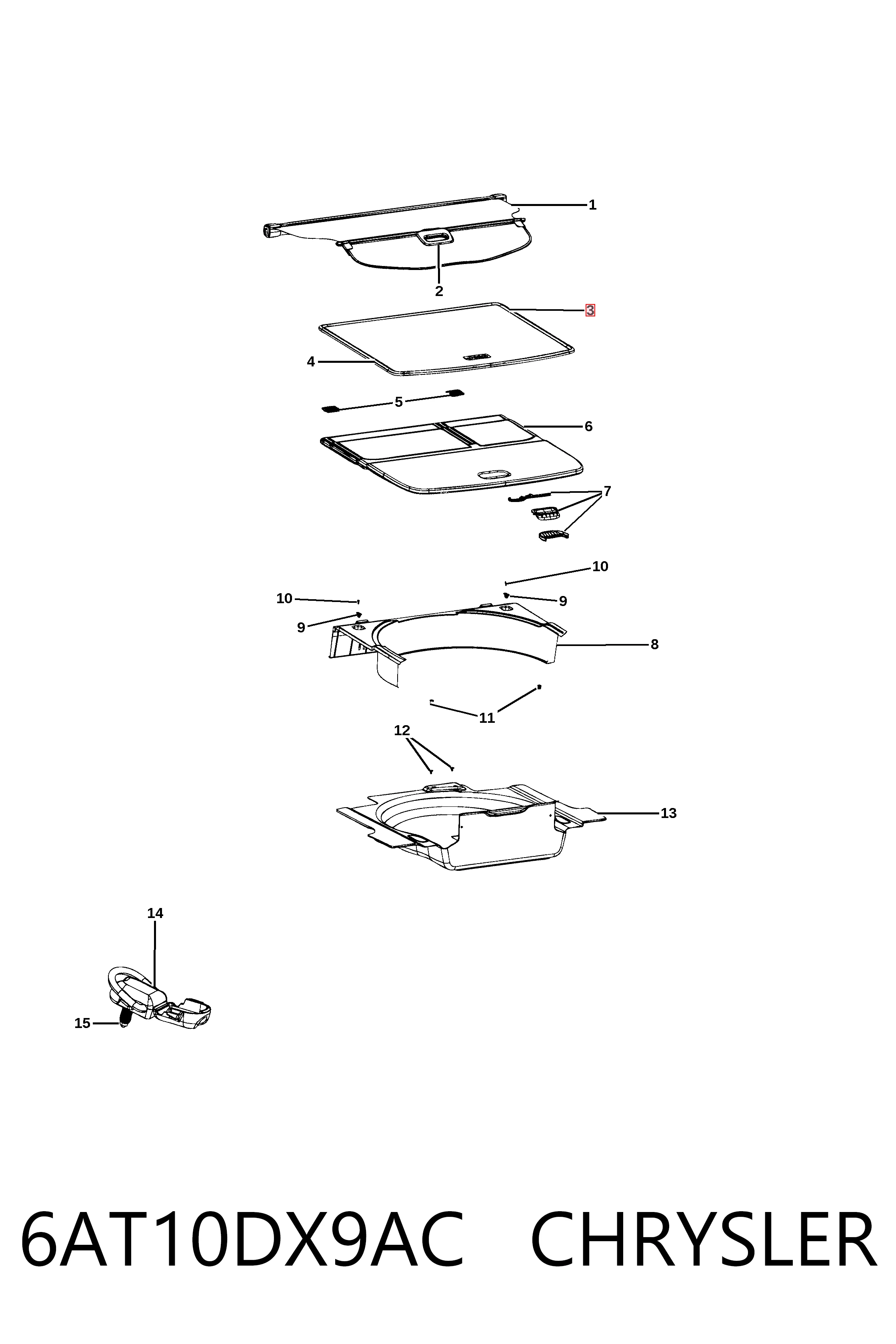 1
2
3
4
5
6
7
10
10
9
9
8
11
12
13
14
15

6AT10DX9AC CHRYSLER