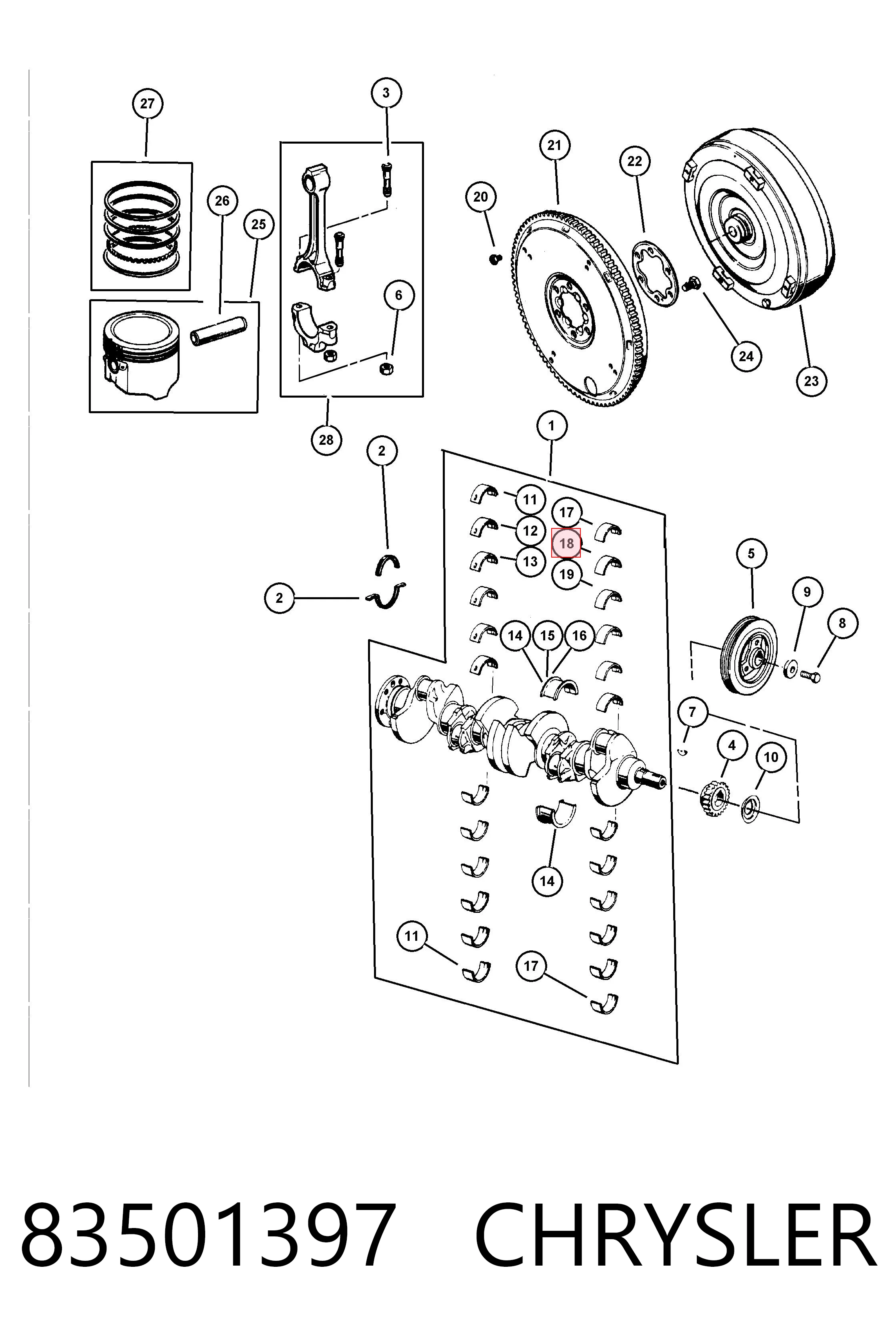 27
3
21
22
20
26
25
6
24
23
28
1
2
11
17
12
18
13
19
2
5
9
8
14
15
16
7
4
10
14
11
17

83501397 CHRYSLER