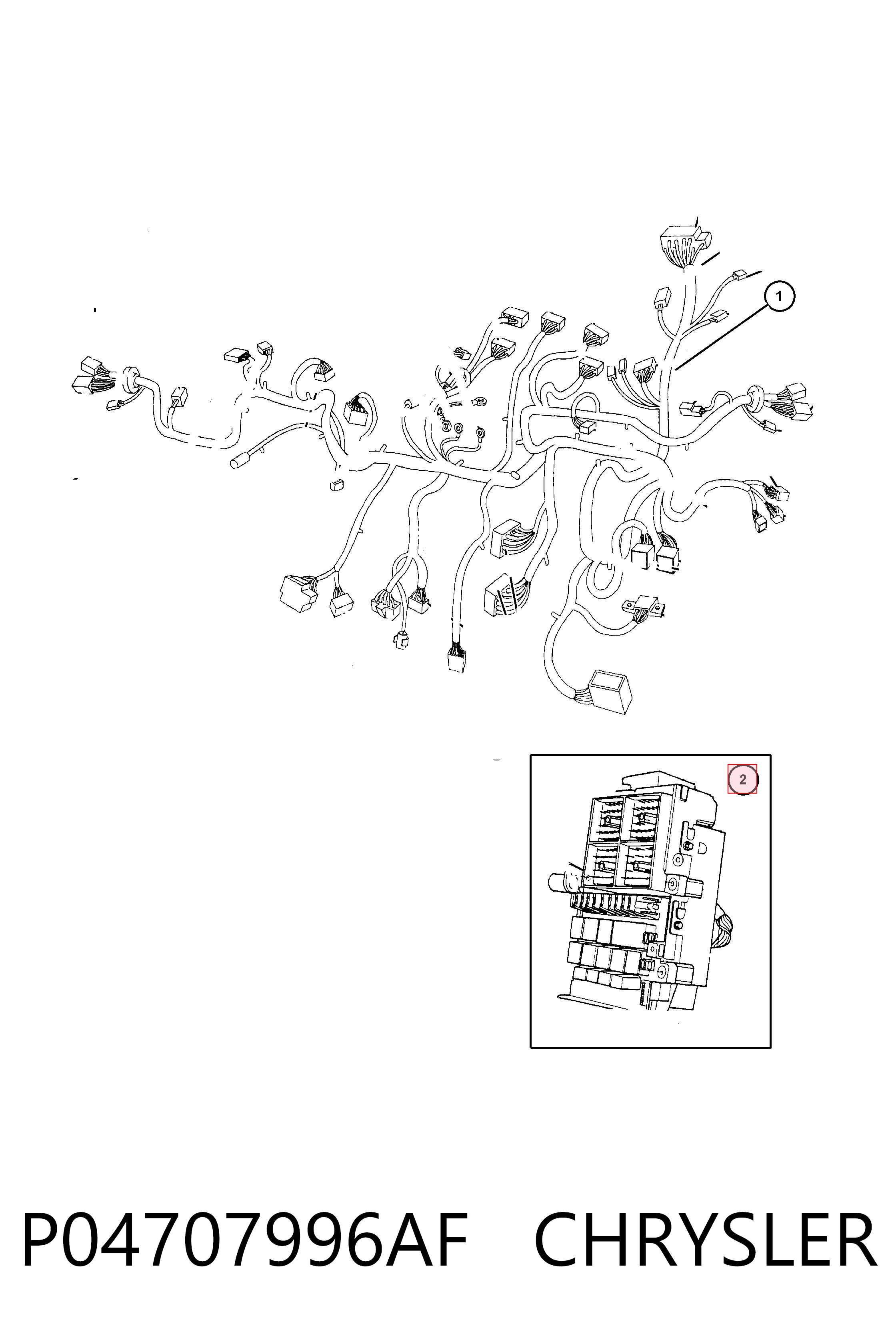 1

2

P04707996AF CHRYSLER