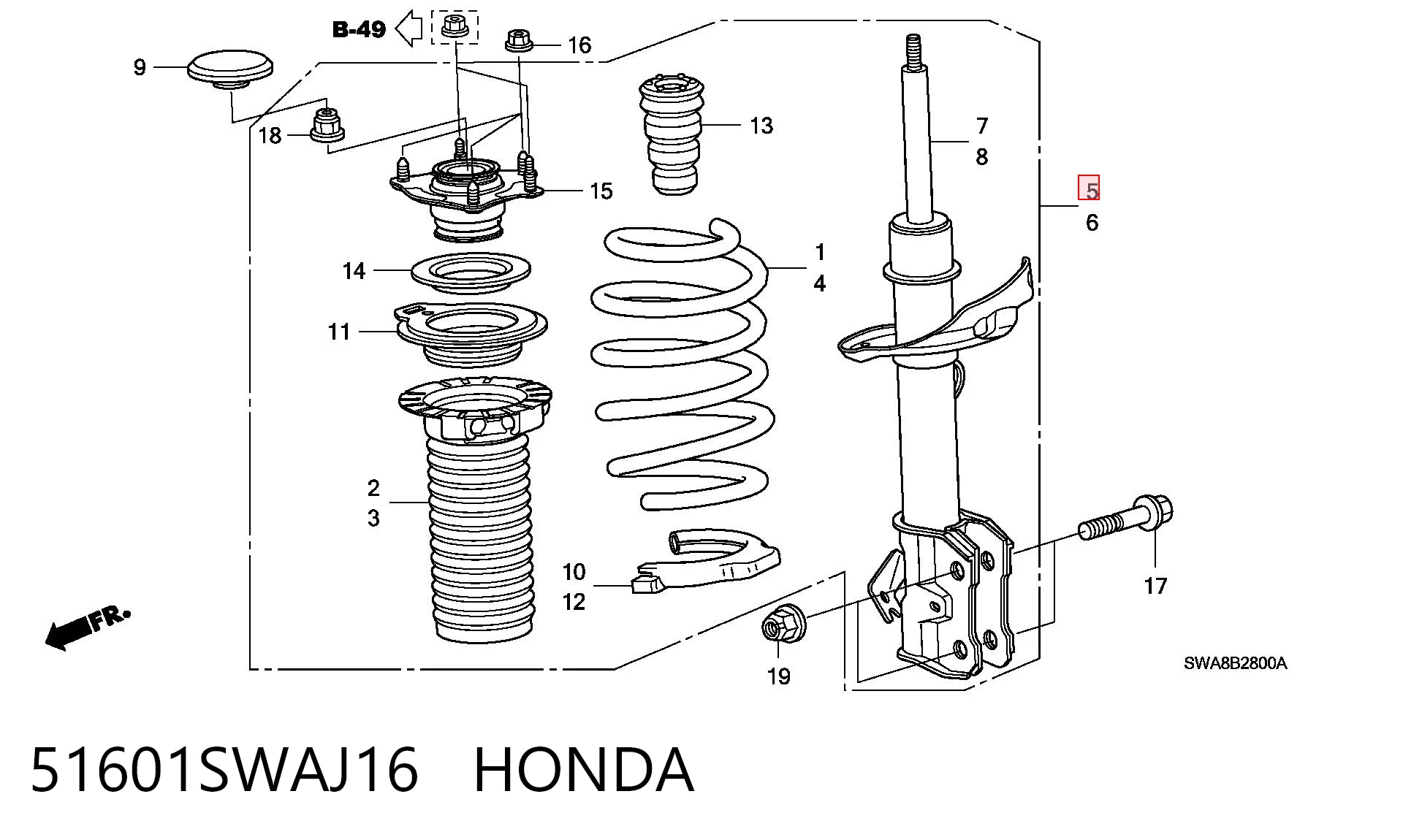 B-49
16
9
18
13
7
8
15
5
6
14
1
4
11
2
3
10
12
17
FR.
19
SWA8B2800A

51601SWAJ16 HONDA