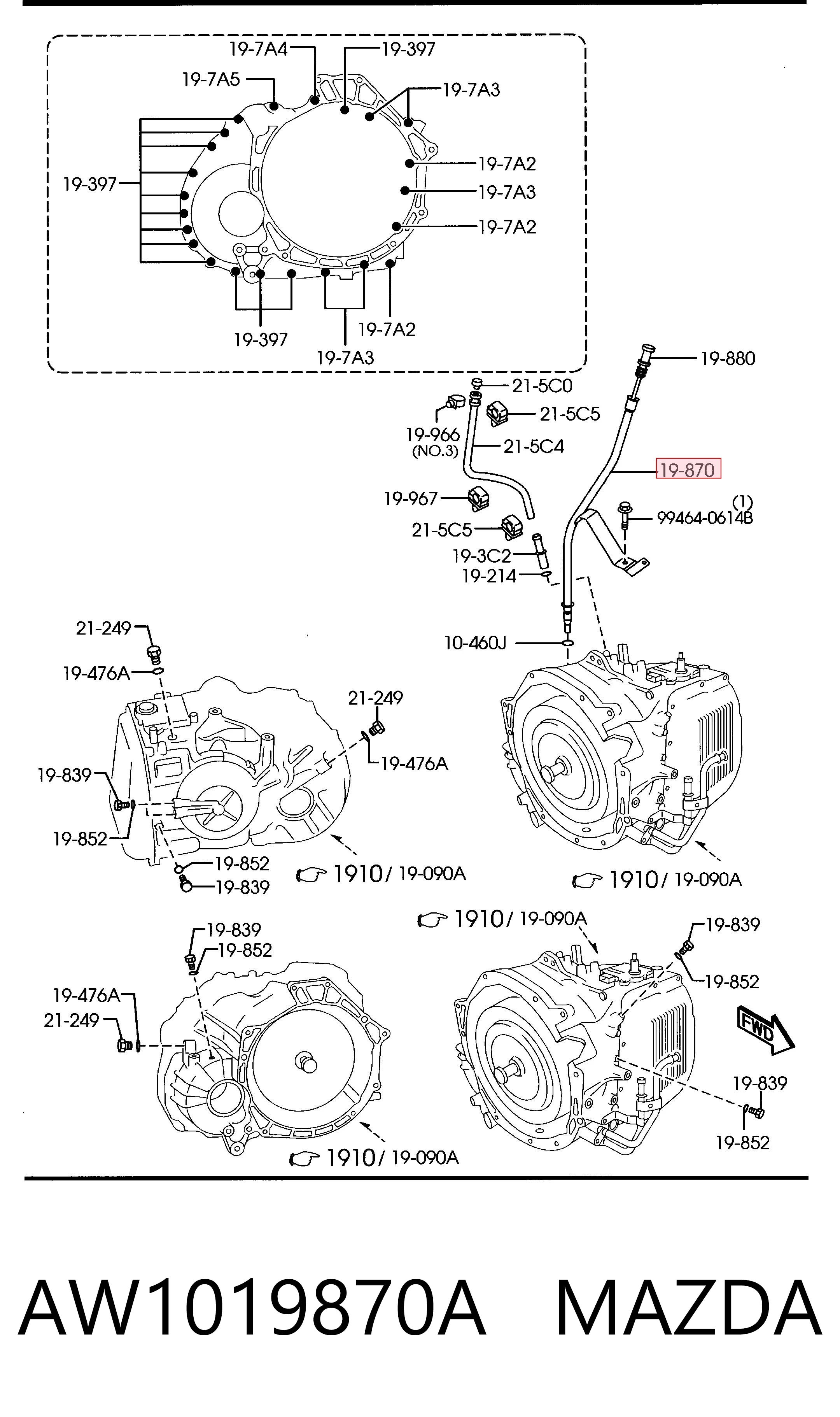 19-7A4
19-397
19-7A5
19-7A3
19-397
19-7A2
19-7A3
19-7A2
19-397
19-7A2
19-7A3

19-880
21-5C0
21-5C5
19-966
(NO.3)
21-5C4
19-870
19-967
(1)
99464-0614B
21-5C5
19-3C2
19-214
10-460J

21-249
19-476A
21-249
19-476A
19-839
19-852
19-852
19-839
1910/ 19-090A
1910/ 19-090A

1910/ 19-090A
19-839
19-852
19-839
19-852
19-476A
21-249
FWD
19-839
19-852
1910/ 19-090A

AW1019870A MAZDA