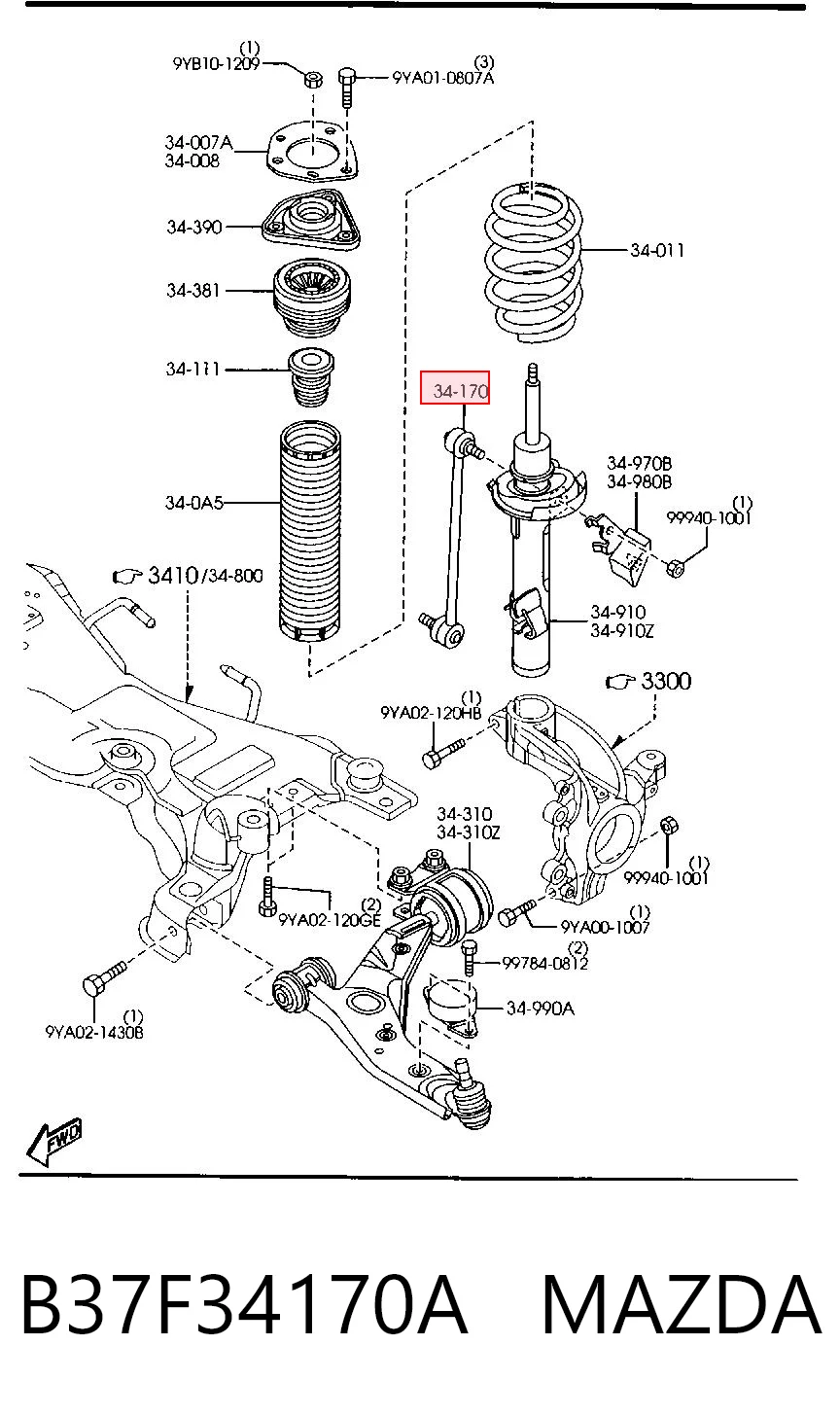 (1)
9YB10-1209

(3)
9YA01-0807A

34-007A
34-008

34-390

34-381

34-111

34-0A5

34-011

34-170

34-970B
34-980B

(1)
99940-1001

3410/34-800

34-910
34-910Z

3300

(1)
9YA02-120HB

34-310
34-310Z

(1)
99940-1001

(2)
9YA02-120GE

(1)
9YA00-1007

(2)
99784-0812

34-990A

(1)
9YA02-1430B

FWD

B37F34170A MAZDA