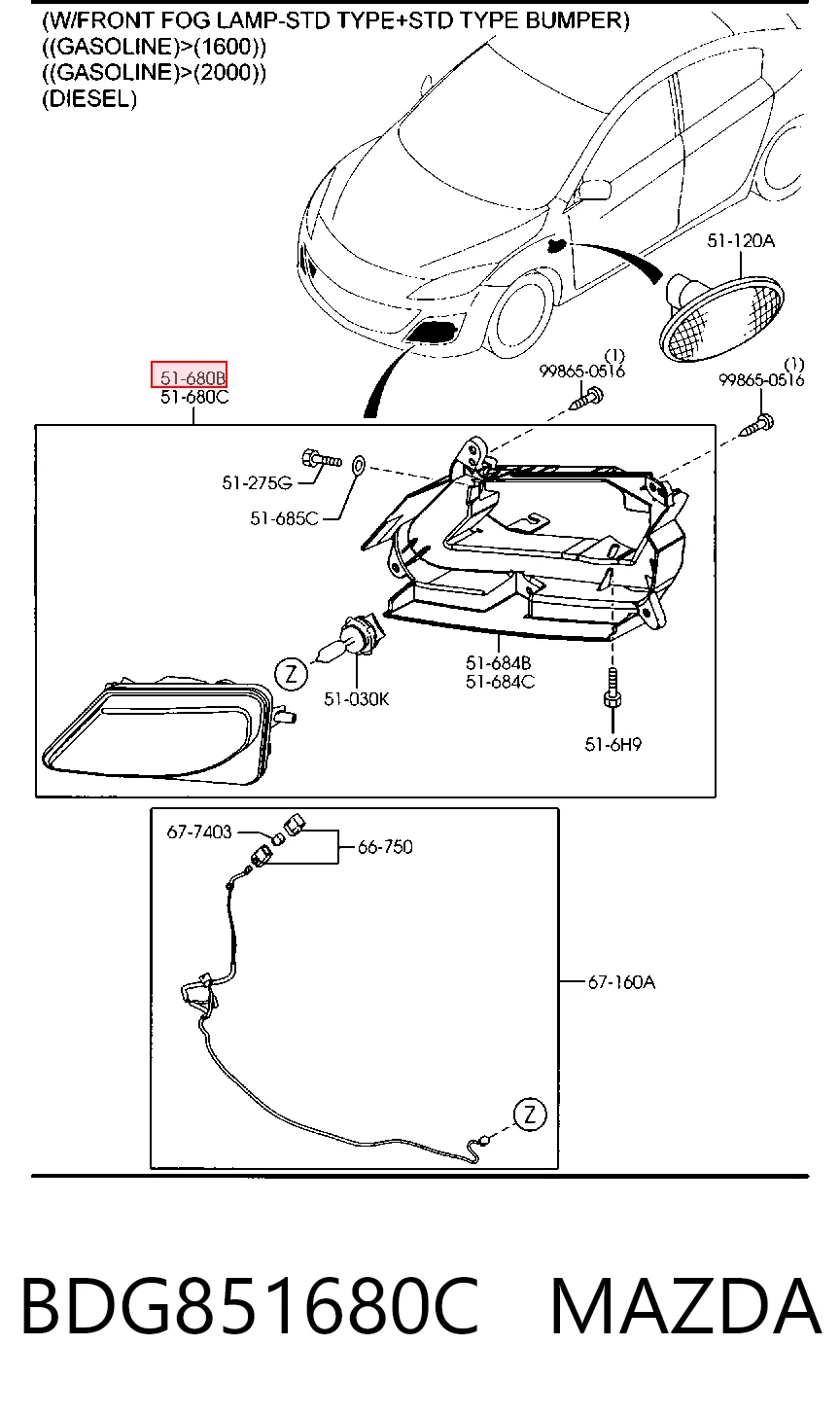 (W/FRONT FOG LAMP-STD TYPE+STD TYPE BUMPER)
((GASOLINE)>(1600))
((GASOLINE)>(2000))
(DIESEL)

51-120A

51-680B
51-680C

(1)
99865-0516

(1)
99865-0516

51-275G

51-685C

Z

51-030K

51-684B
51-684C

51-6H9

67-7403

66-750

67-160A

Z

BDG851680C MAZDA