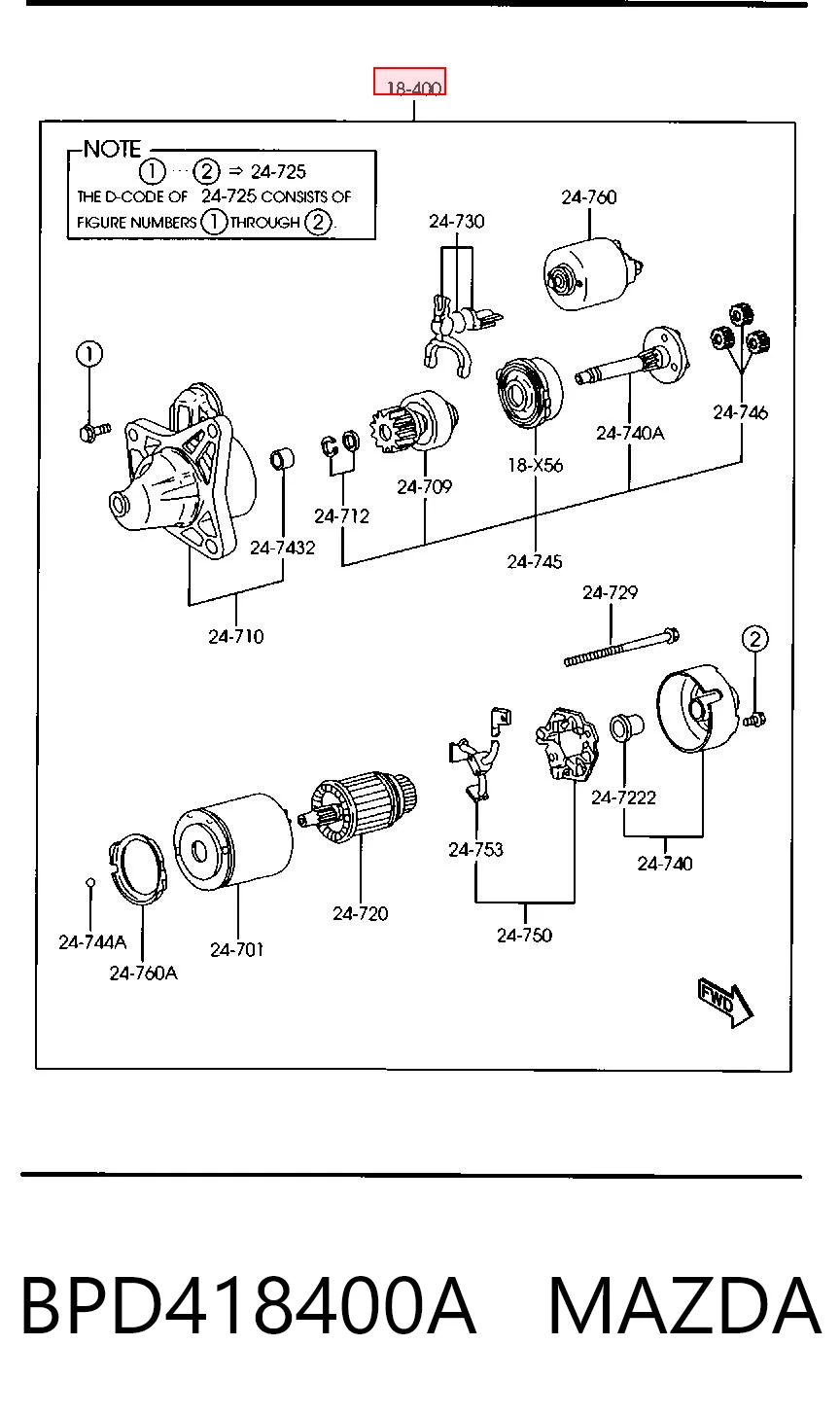 18-400

NOTE
① ··· ② ⇒ 24-725
THE D-CODE OF 24-725 CONSISTS OF FIGURE NUMBERS ① THROUGH ②.

24-760
24-730
①
24-746
24-740A
18-X56
24-709
24-712
24-7432
24-745
24-710
24-729
②
24-7222
24-753
24-740
24-720
24-750
24-744A
24-701
24-760A
FWD

BPD418400A MAZDA