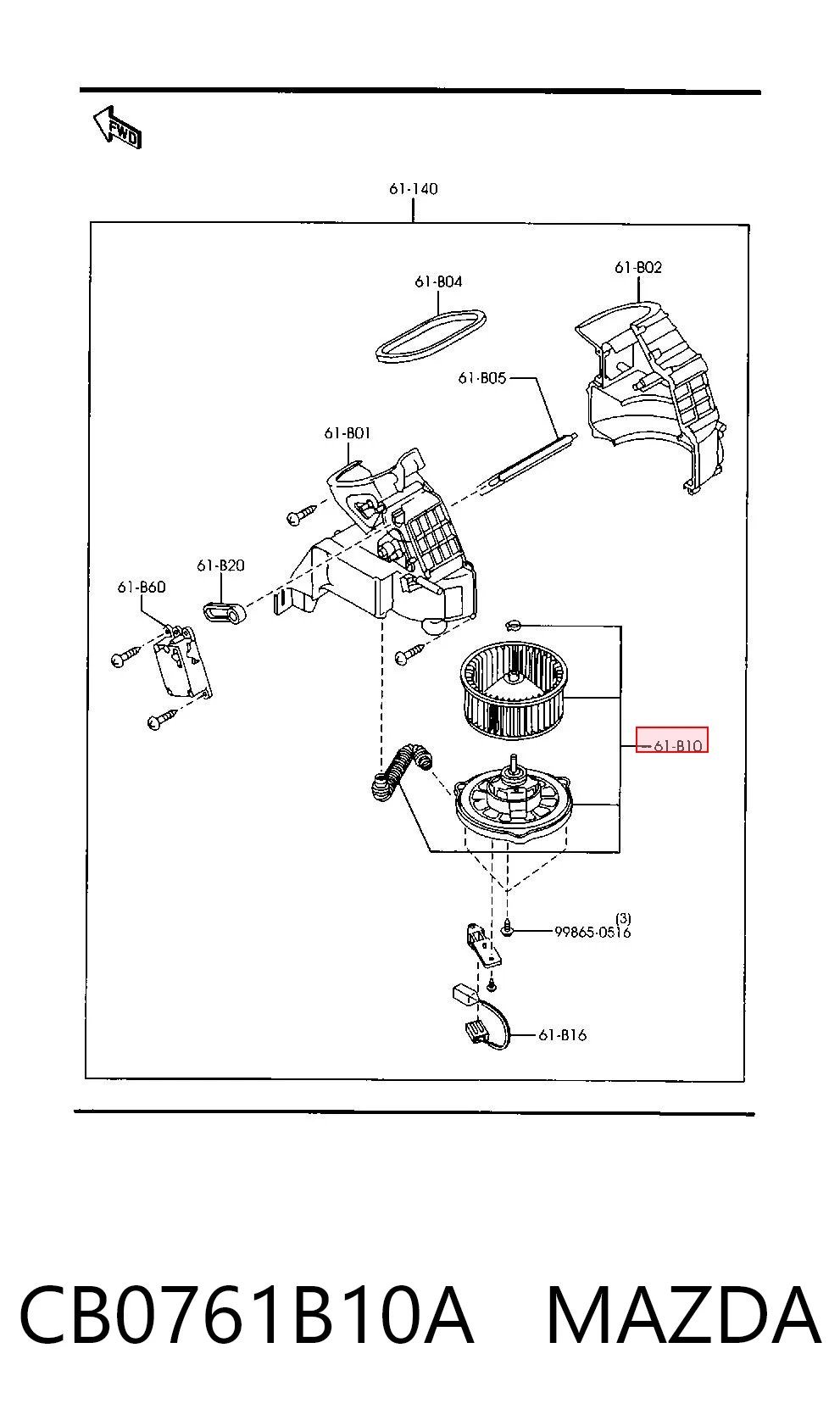 FWD

61-140

61-B04

61-B02

61-B05

61-B01

61-B20

61-B60

61-B10

(3)
99865-0516

61-B16

CB0761B10A MAZDA