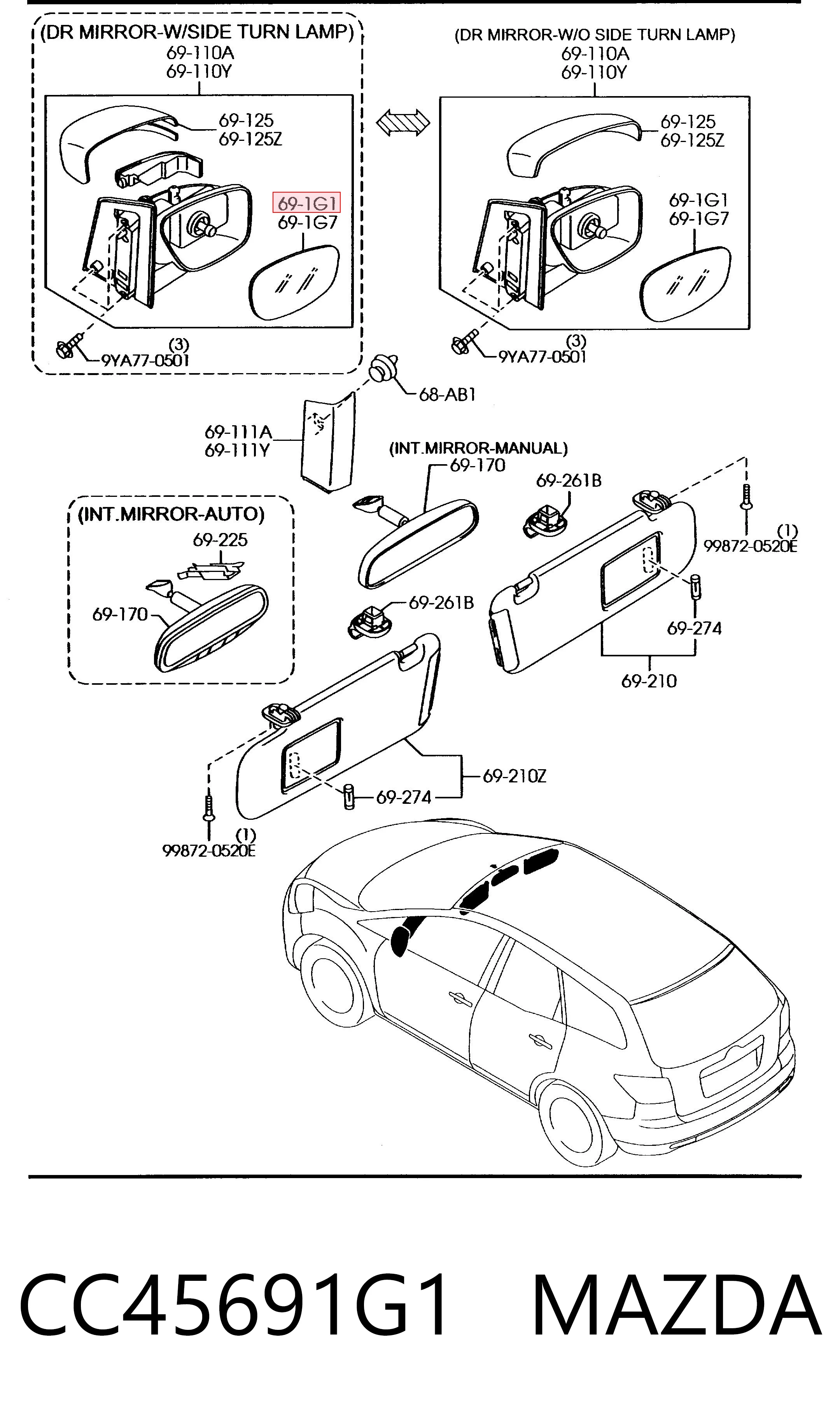 (DR MIRROR-W/SIDE TURN LAMP)
69-110A
69-110Y
69-125
69-125Z
69-1G1
69-1G7
(3)
9YA77-0501

(DR MIRROR-W/O SIDE TURN LAMP)
69-110A
69-110Y
69-125
69-125Z
69-1G1
69-1G7
(3)
9YA77-0501

68-AB1
69-111A
69-111Y
(INT.MIRROR-MANUAL)
69-170
69-261B
(1)
99872-0520E
(INT.MIRROR-AUTO)
69-225
69-170
69-261B
69-274
69-210
69-210Z
69-274
(1)
99872-0520E

CC45691G1 MAZDA