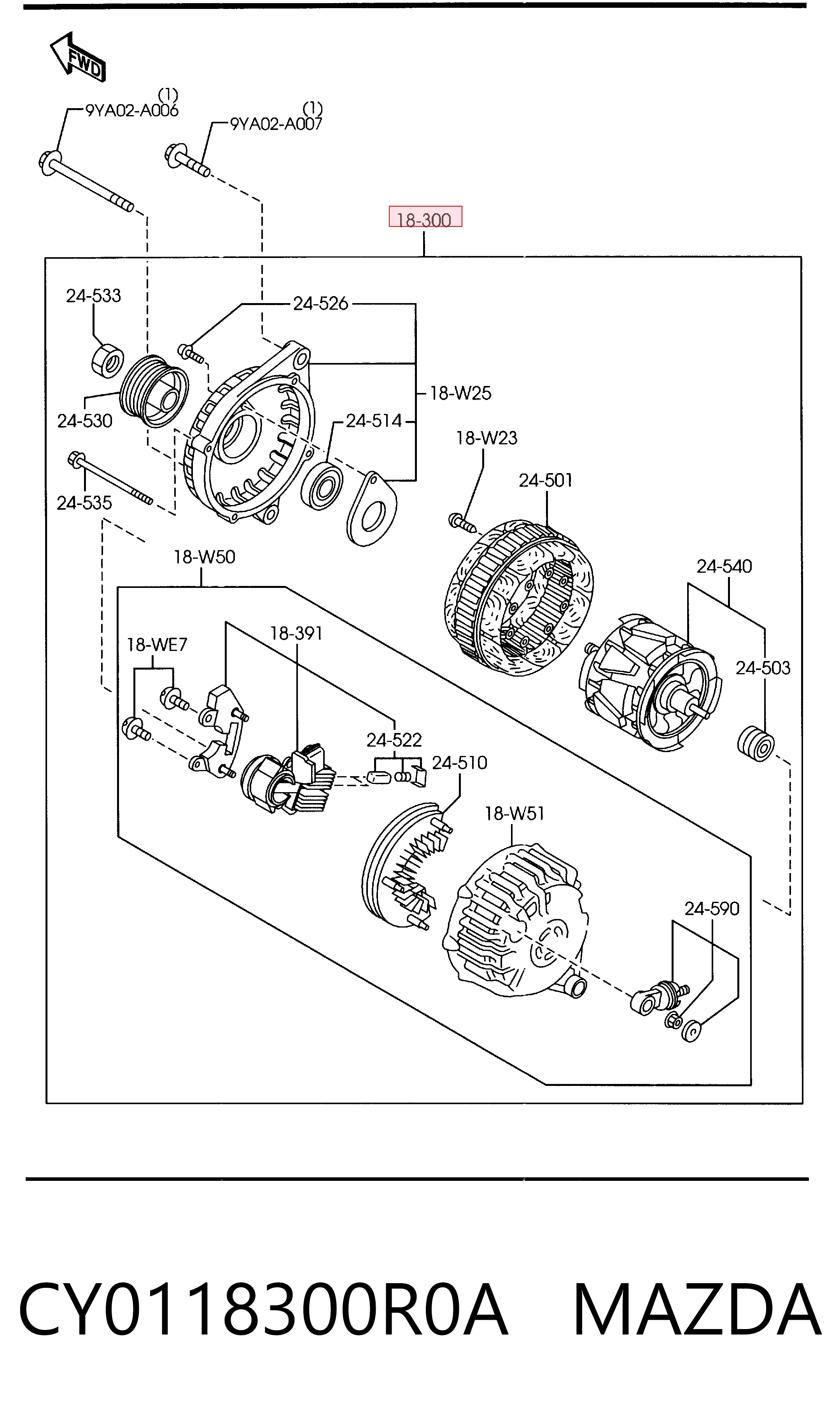 FWD

(1)
9YA02-A006

(1)
9YA02-A007

18-300

24-533

24-526

18-W25

24-530

24-514

18-W23

24-501

24-535

18-W50

24-540

18-WE7

18-391

24-503

24-522

24-510

18-W51

24-590

CY0118300R0A MAZDA