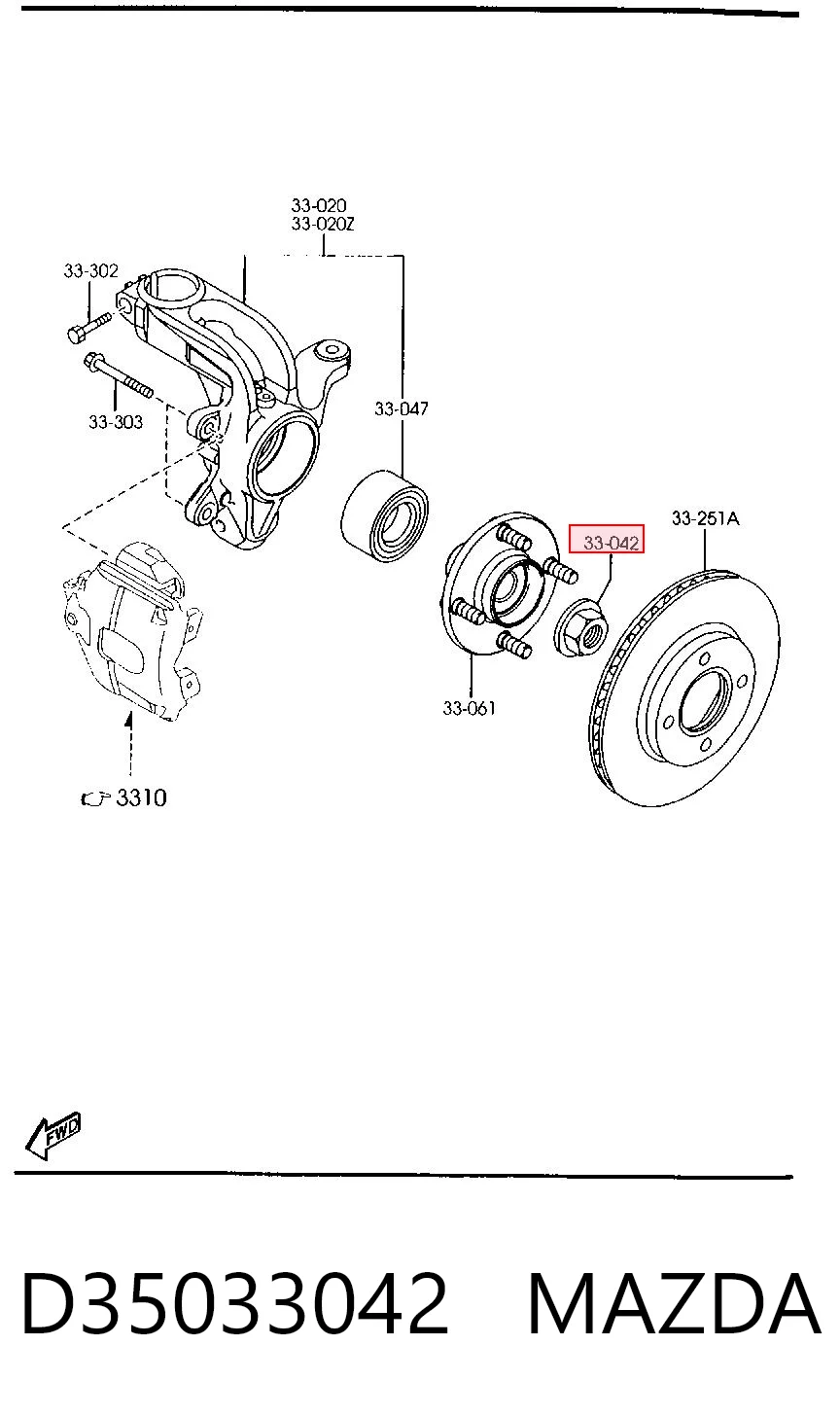 33-020
33-020Z

33-302

33-303

33-047

33-042

33-251A

33-061

3310

FWD

D35033042 MAZDA