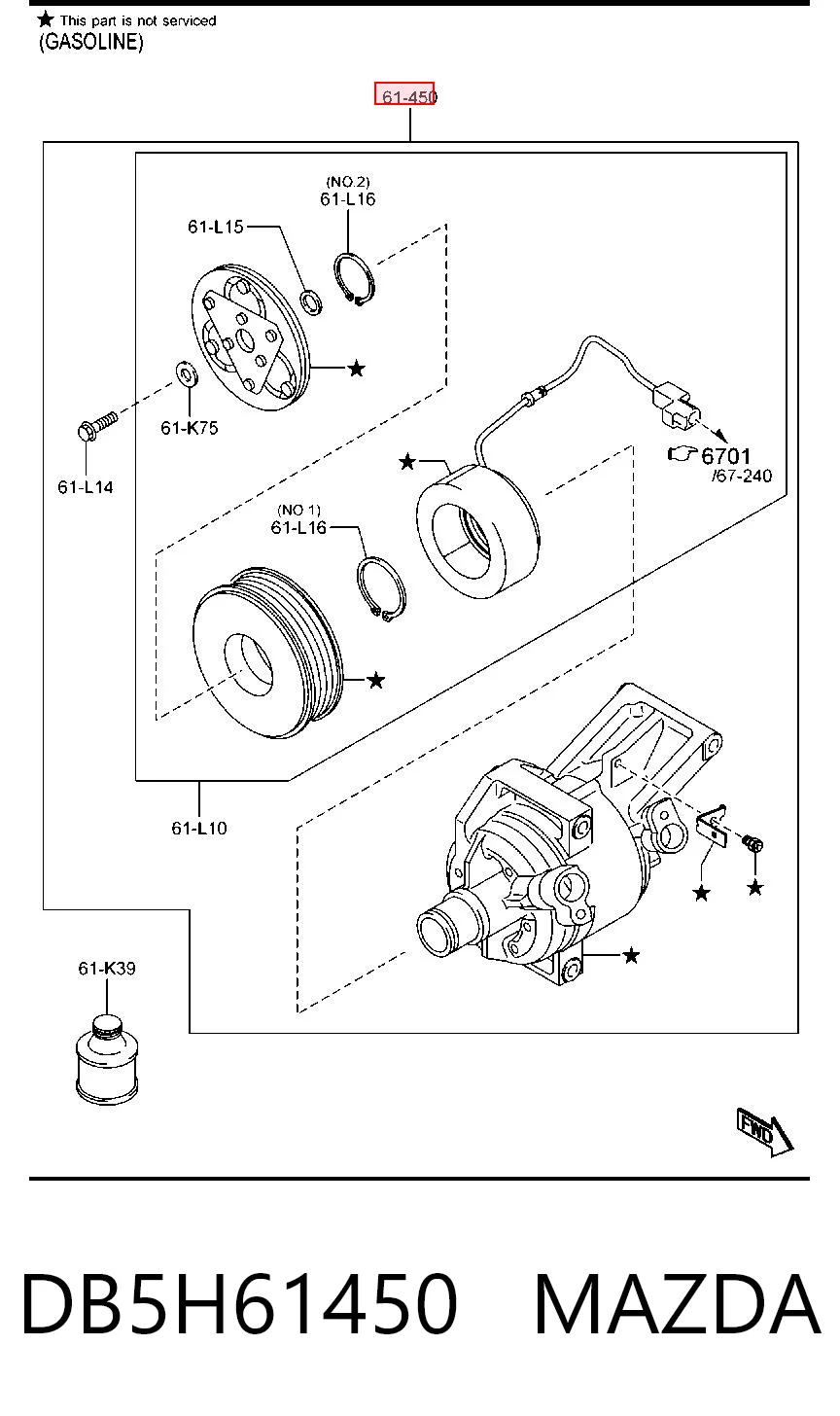 ★ This part is not serviced
(GASOLINE)

61-450

(NO.2)
61-L16

61-L15

★

61-K75

61-L14

★

6701
/67-240

(NO 1)
61-L16

★

61-L10

★ ★

★

61-K39

FWD

DB5H61450 MAZDA