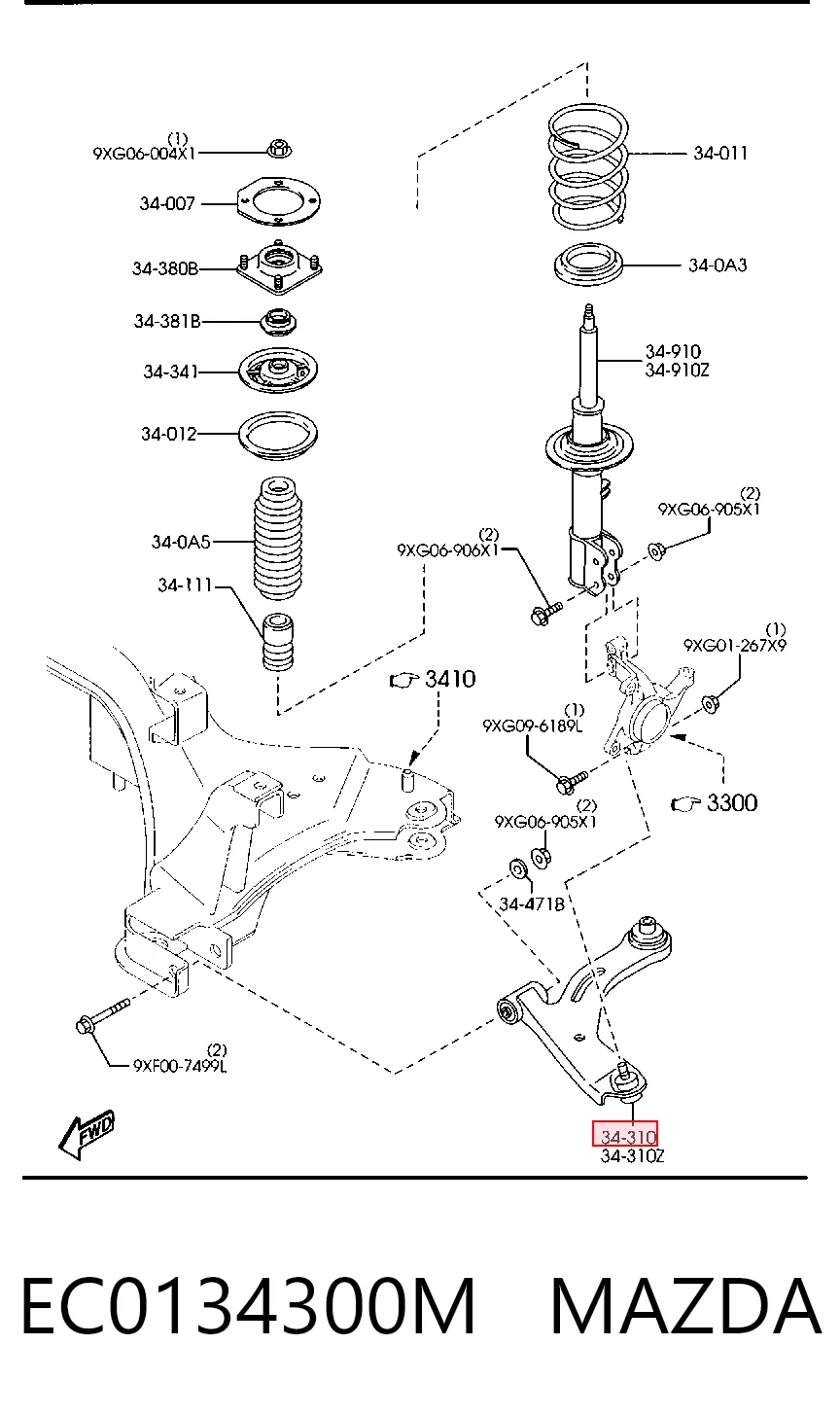 (1)
9XG06-004X1

34-007

34-380B

34-381B

34-341

34-012

34-0A5

34-111

34-011

34-0A3

34-910
34-910Z

(2)
9XG06-905X1

(2)
9XG06-906X1

(1)
9XG01-267X9

3410

(1)
9XG09-6189L

3300

(2)
9XG06-905X1

34-471B

(2)
9XF00-7499L

FWD

34-310
34-310Z

EC0134300M MAZDA