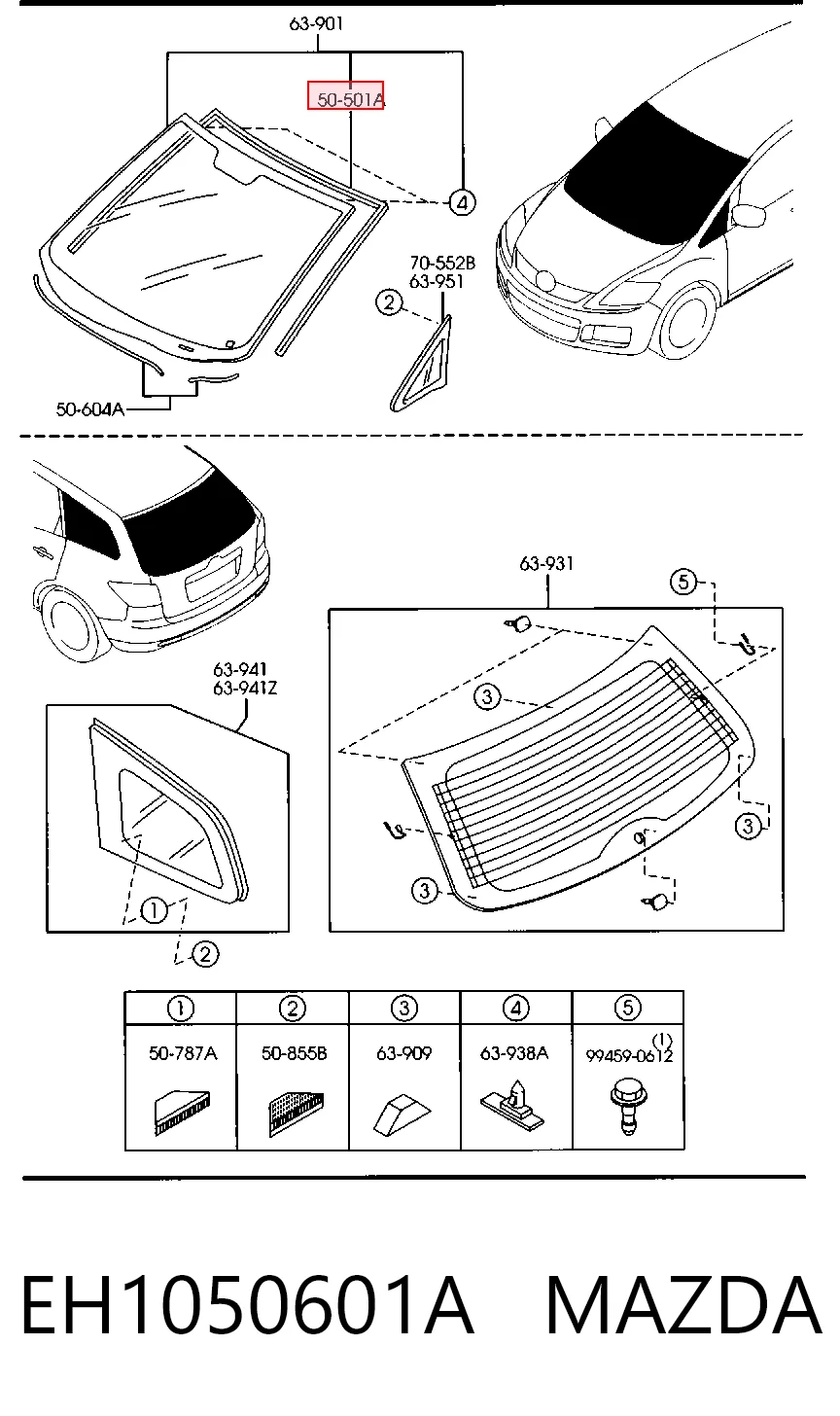 63-901

50-501A

4

70-552B
63-951

2

50-604A

63-931

5

63-941
63-941Z

3

3

3

1

2

| 1 | 2 | 3 | 4 | 5 |
|---|---|---|---|---|
| 50-787A | 50-855B | 63-909 | 63-938A | (1) 99459-0612 |

EH1050601A MAZDA