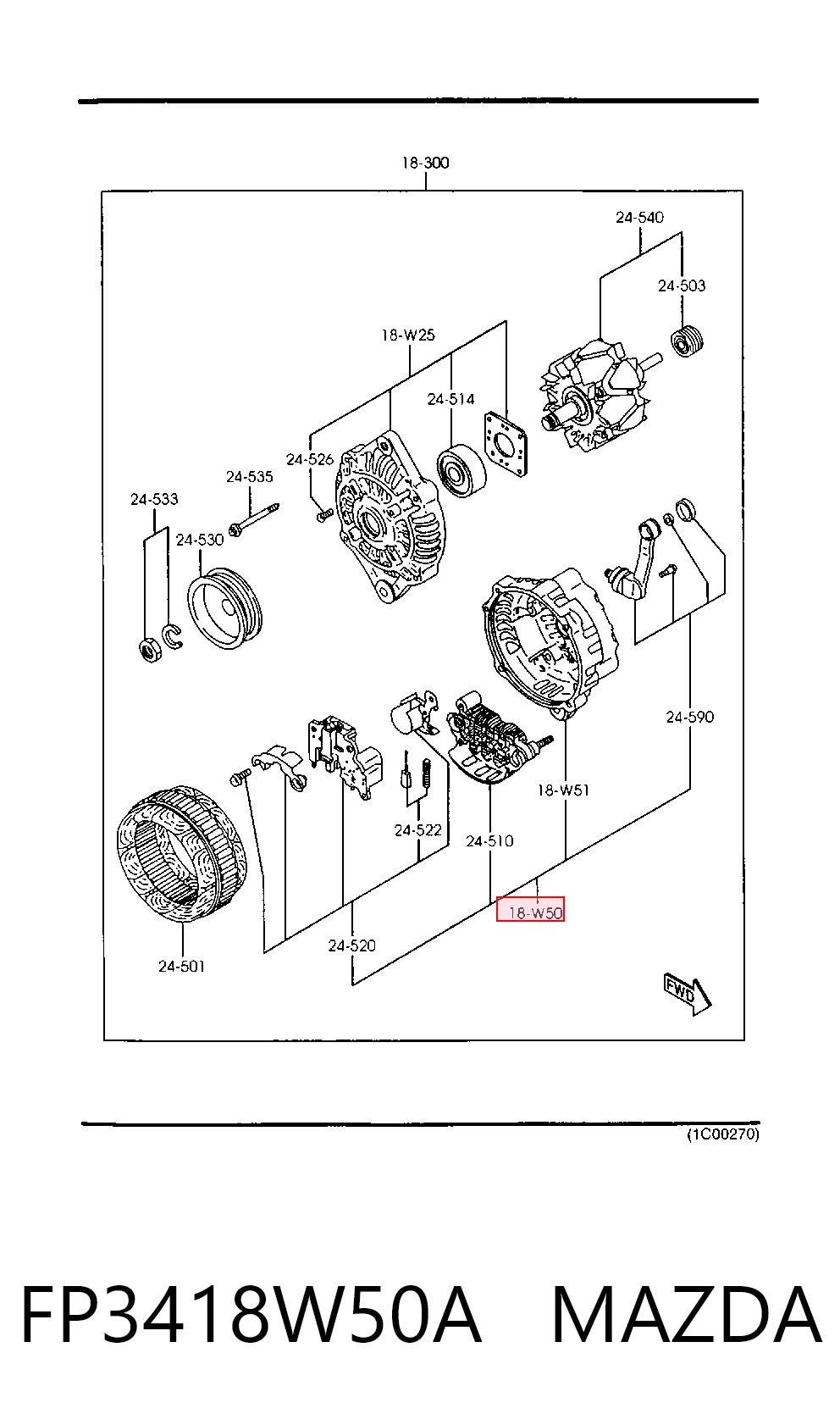 18-300

24-540

24-503

18-W25

24-514

24-526

24-535

24-533

24-530

24-590

18-W51

24-522

24-510

18-W50

24-520

24-501

FWD

(1C00270)

FP3418W50A MAZDA