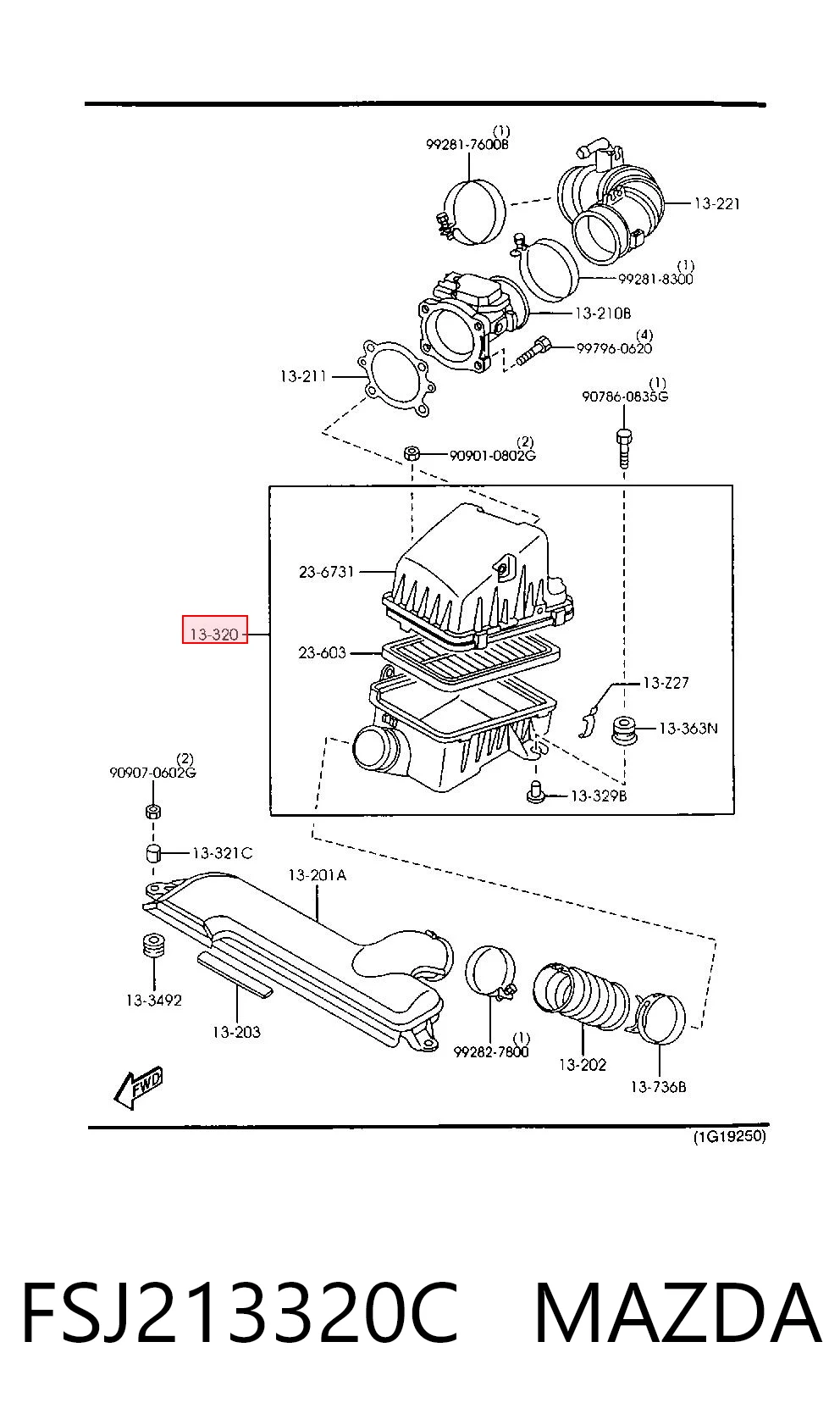 (1)
99281-7600B

13-221

(1)
99281-8300

13-210B

(4)
99796-0620

13-211

(1)
90786-0835G

(2)
90901-0802G

23-6731

13-320

23-603

13-Z27

13-363N

13-329B

(2)
90907-0602G

13-321C

13-201A

13-3492

13-203

(1)
99282-7800

13-202

13-736B

FWD

(1G19250)

FSJ213320C MAZDA