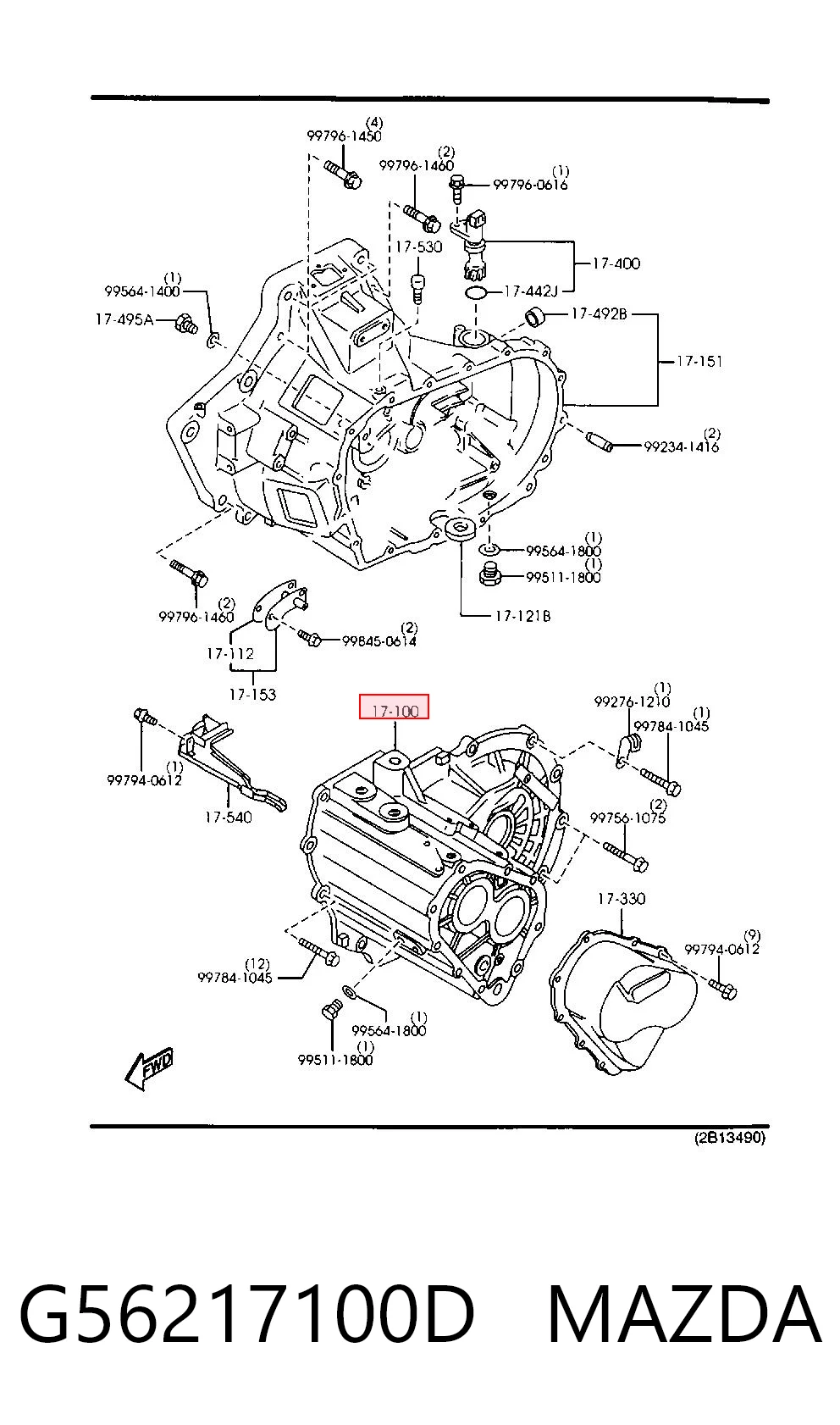 (4)
99796-1450

(2)
99796-1460

(1)
99796-0616

17-530

17-400

17-442J

(1)
99564-1400

17-495A

17-492B

17-151

(2)
99234-1416

(1)
99564-1800

(1)
99511-1800

17-121B

(2)
99796-1460

(2)
99845-0614

17-112

17-153

17-100

(1)
99276-1210

(1)
99784-1045

(1)
99794-0612

17-540

(2)
99756-1075

17-330

(9)
99794-0612

(12)
99784-1045

(1)
99564-1800

(1)
99511-1800

FWD

(2B13490)

G56217100D MAZDA