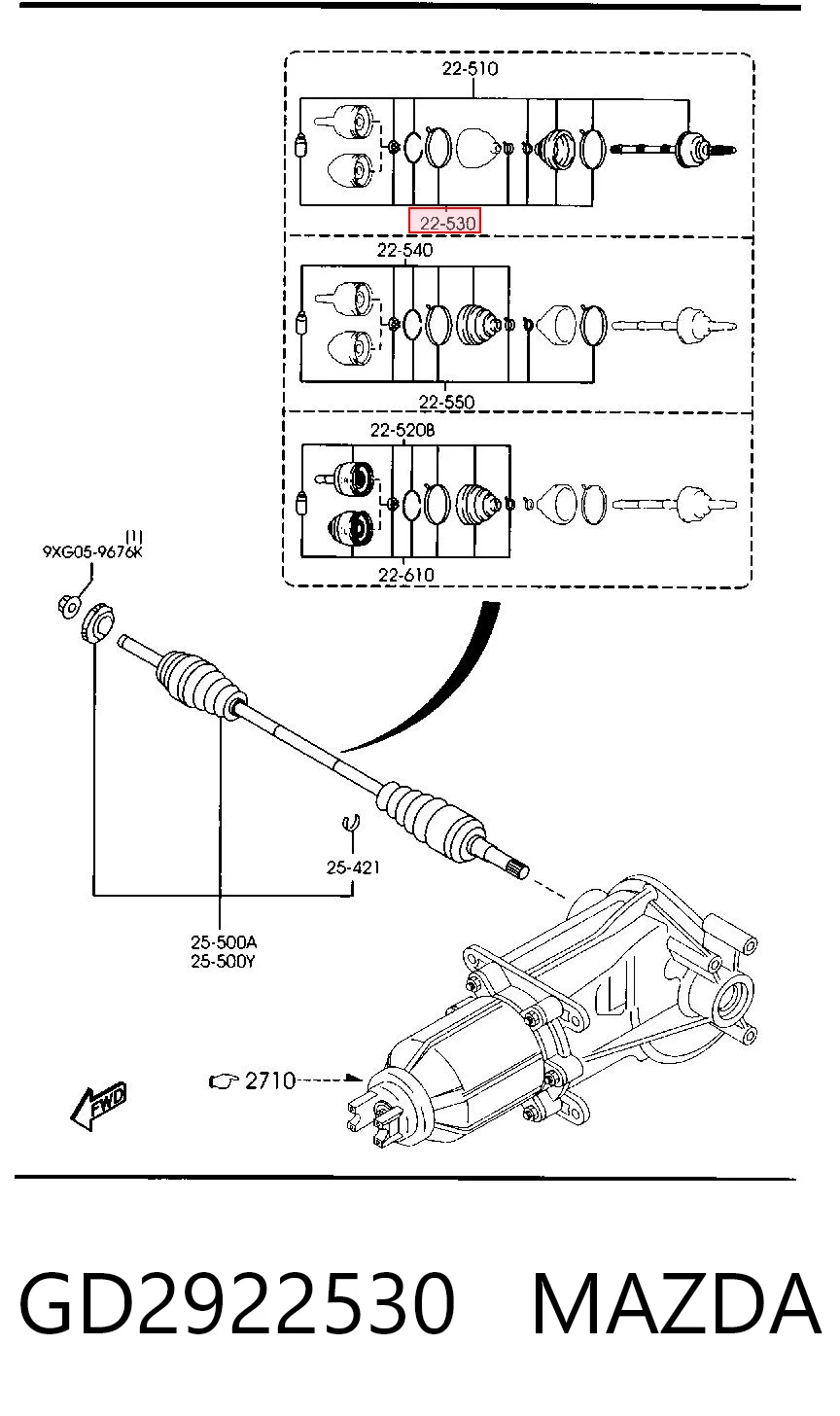 22-510

22-530

22-540

22-550

22-520B

22-610

(1)
9XG05-9676K

25-421

25-500A
25-500Y

2710

FWD

GD2922530 MAZDA