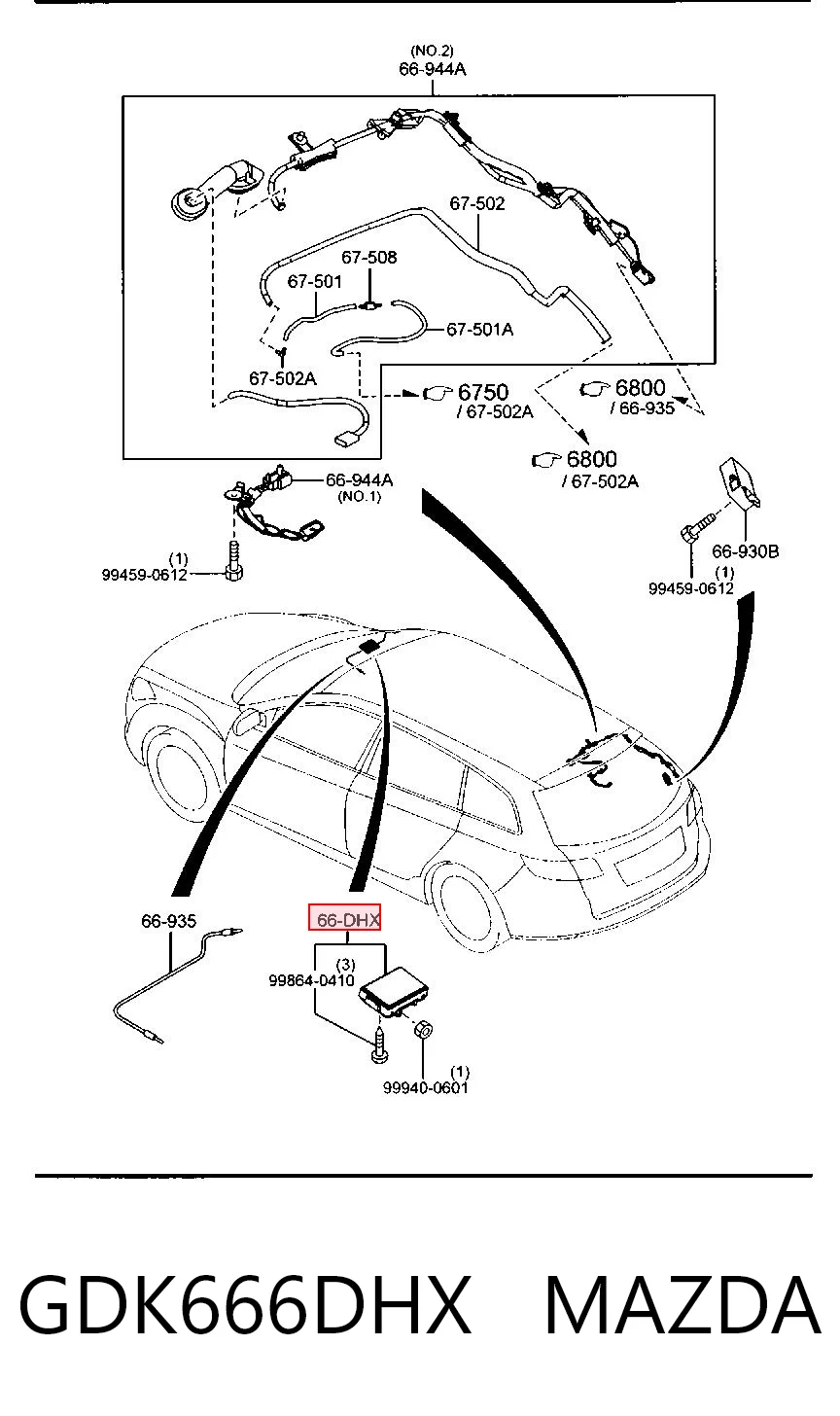 (NO.2)
66-944A

67-502

67-508

67-501

67-501A

67-502A

6750
/ 67-502A

6800
/ 66-935

6800
/ 67-502A

66-944A
(NO.1)

(1)
99459-0612

66-930B
(1)
99459-0612

66-935

66-DHX

(3)
99864-0410

(1)
99940-0601

GDK666DHX MAZDA