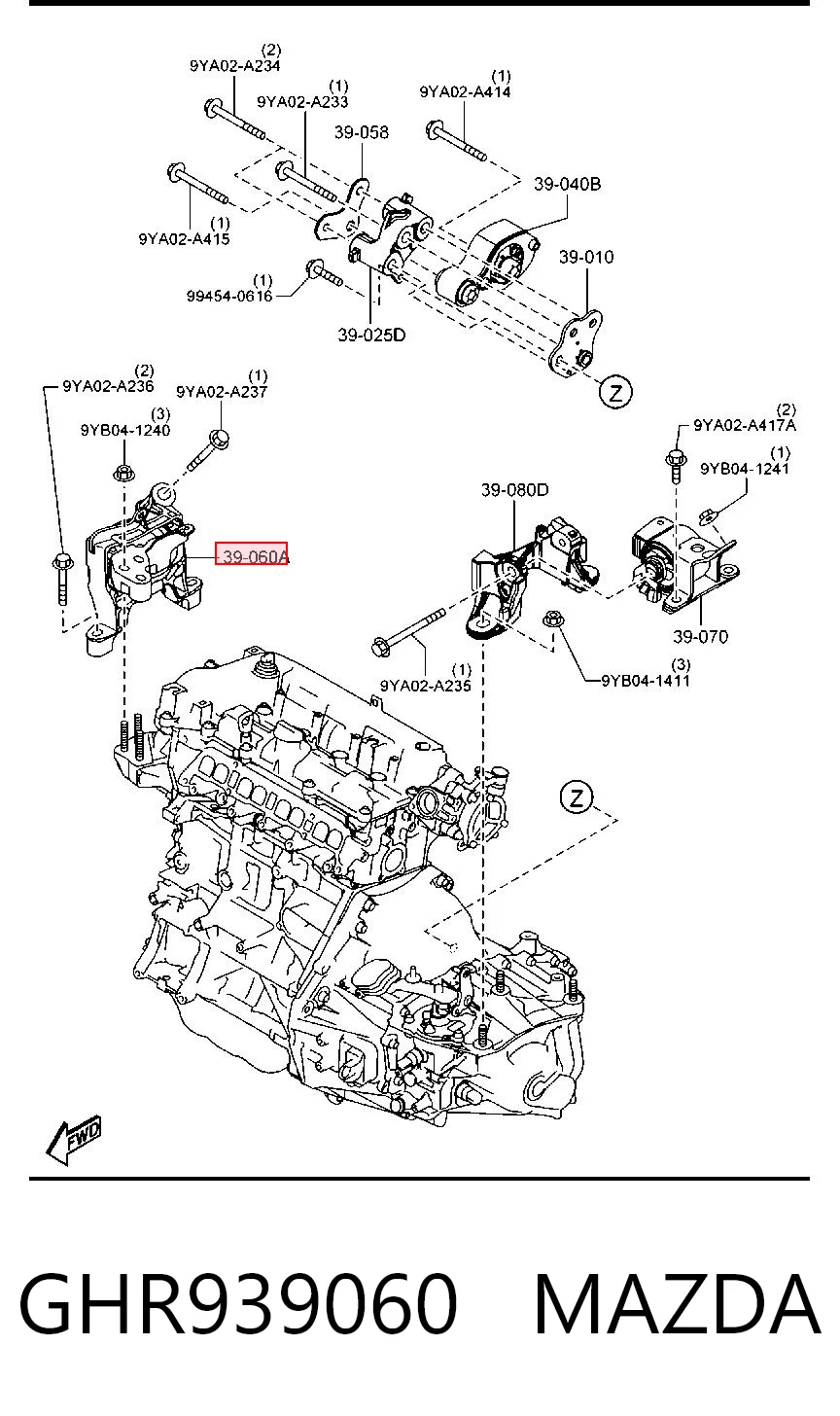 (2)
9YA02-A234

(1)
9YA02-A233

(1)
9YA02-A414

39-058

39-040B

(1)
9YA02-A415

39-010

(1)
99454-0616

39-025D

Z

(2)
9YA02-A236

(1)
9YA02-A237

(3)
9YB04-1240

(2)
9YA02-A417A

(1)
9YB04-1241

39-080D

39-060A

39-070

(1)
9YA02-A235

(3)
9YB04-1411

Z

FWD

GHR939060 MAZDA