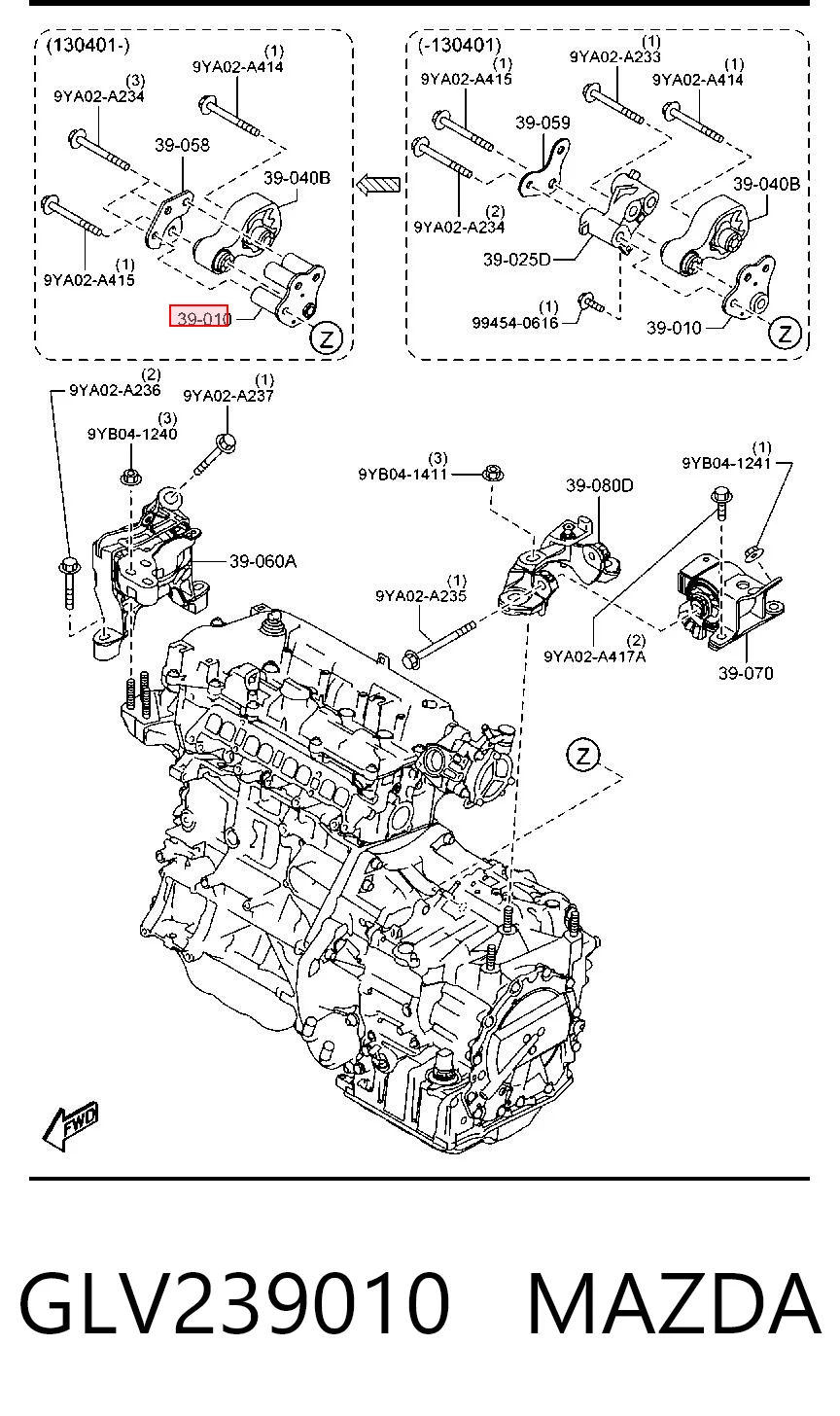 (130401-)

(1)
9YA02-A414

(3)
9YA02-A234

39-058

39-040B

(1)
9YA02-A415

39-010

Z

(-130401)

(1)
9YA02-A415

(1)
9YA02-A233

(1)
9YA02-A414

39-059

39-040B

(2)
9YA02-A234

39-025D

(1)
99454-0616

39-010

Z

(2)
9YA02-A236

(1)
9YA02-A237

(3)
9YB04-1240

39-060A

(3)
9YB04-1411

39-080D

(1)
9YB04-1241

(1)
9YA02-A235

(2)
9YA02-A417A

39-070

Z

FWD

GLV239010 MAZDA