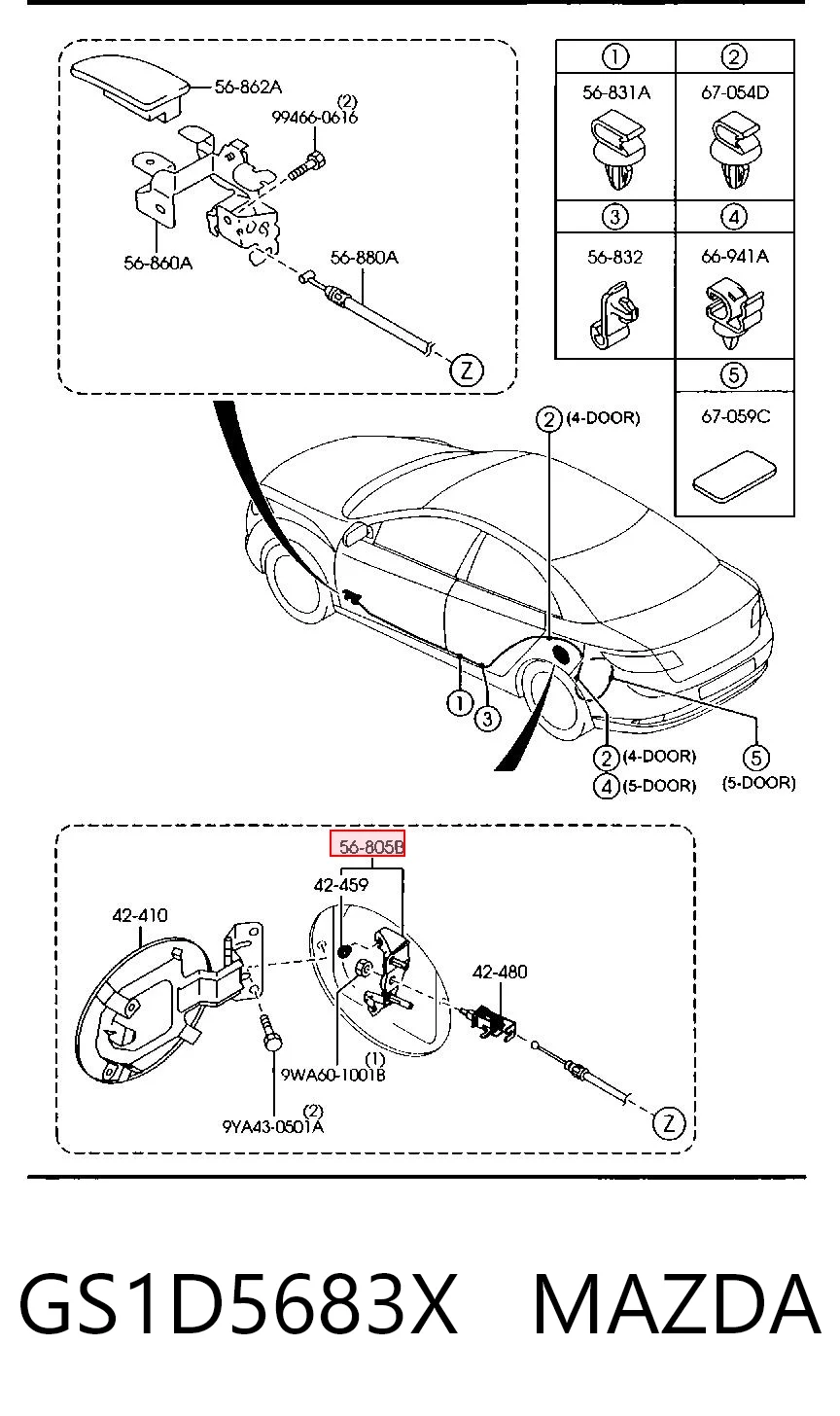 56-862A
(2)
99466-0616
56-860A
56-880A
Z

| 1 | 2 |
|---|---|
| 56-831A | 67-054D |
| 3 | 4 |
| 56-832 | 66-941A |
| | 5 |
| | 67-059C |

2 (4-DOOR)
1
3
2 (4-DOOR)
4 (5-DOOR)
5
(5-DOOR)

56-805B
42-459
42-410
42-480
(1)
9WA60-1001B
(2)
9YA43-0501A
Z

GS1D5683X MAZDA