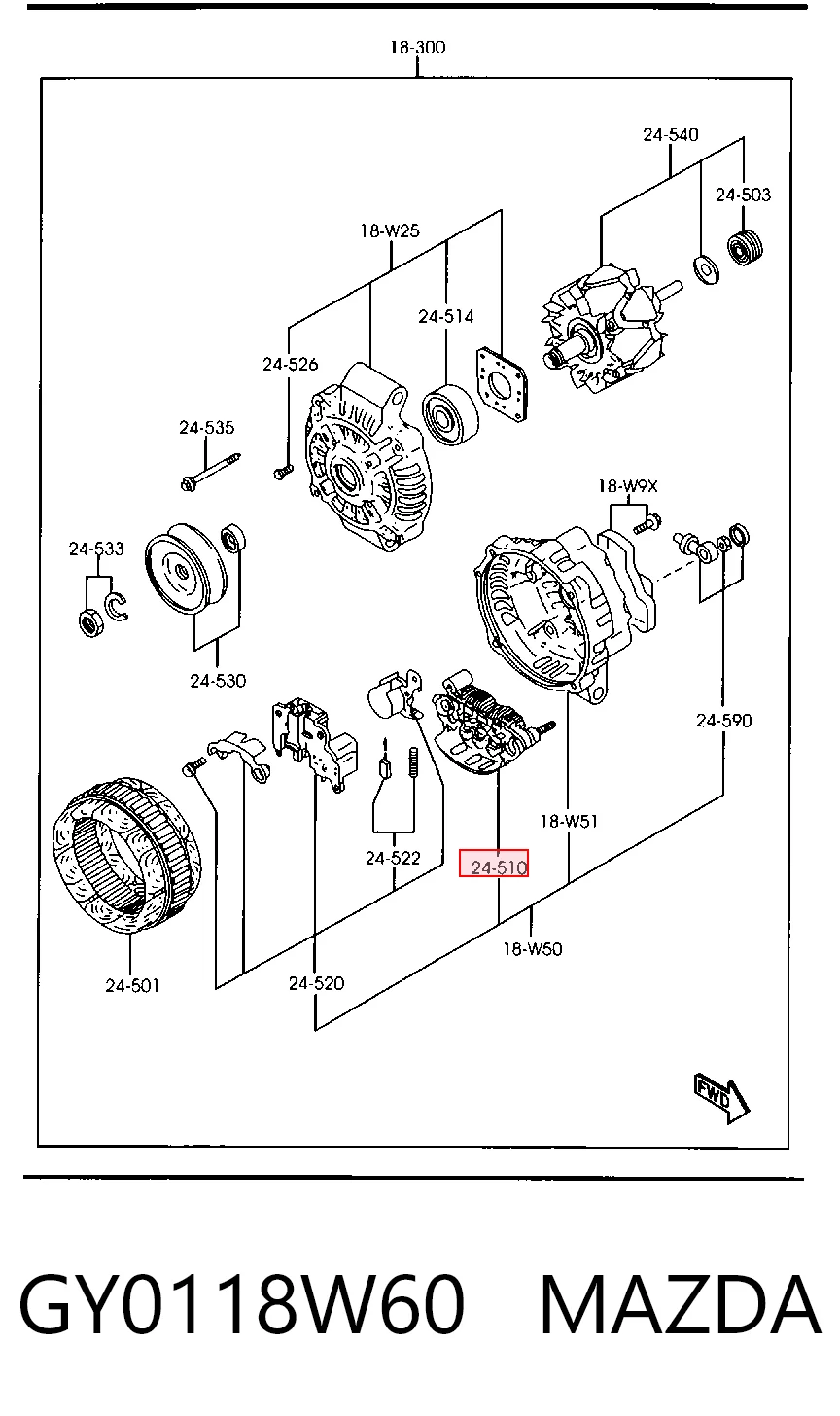 18-300

24-540

24-503

18-W25

24-514

24-526

24-535

18-W9X

24-533

24-530

24-590

18-W51

24-522

24-510

18-W50

24-501

24-520

FWD

GY0118W60 MAZDA